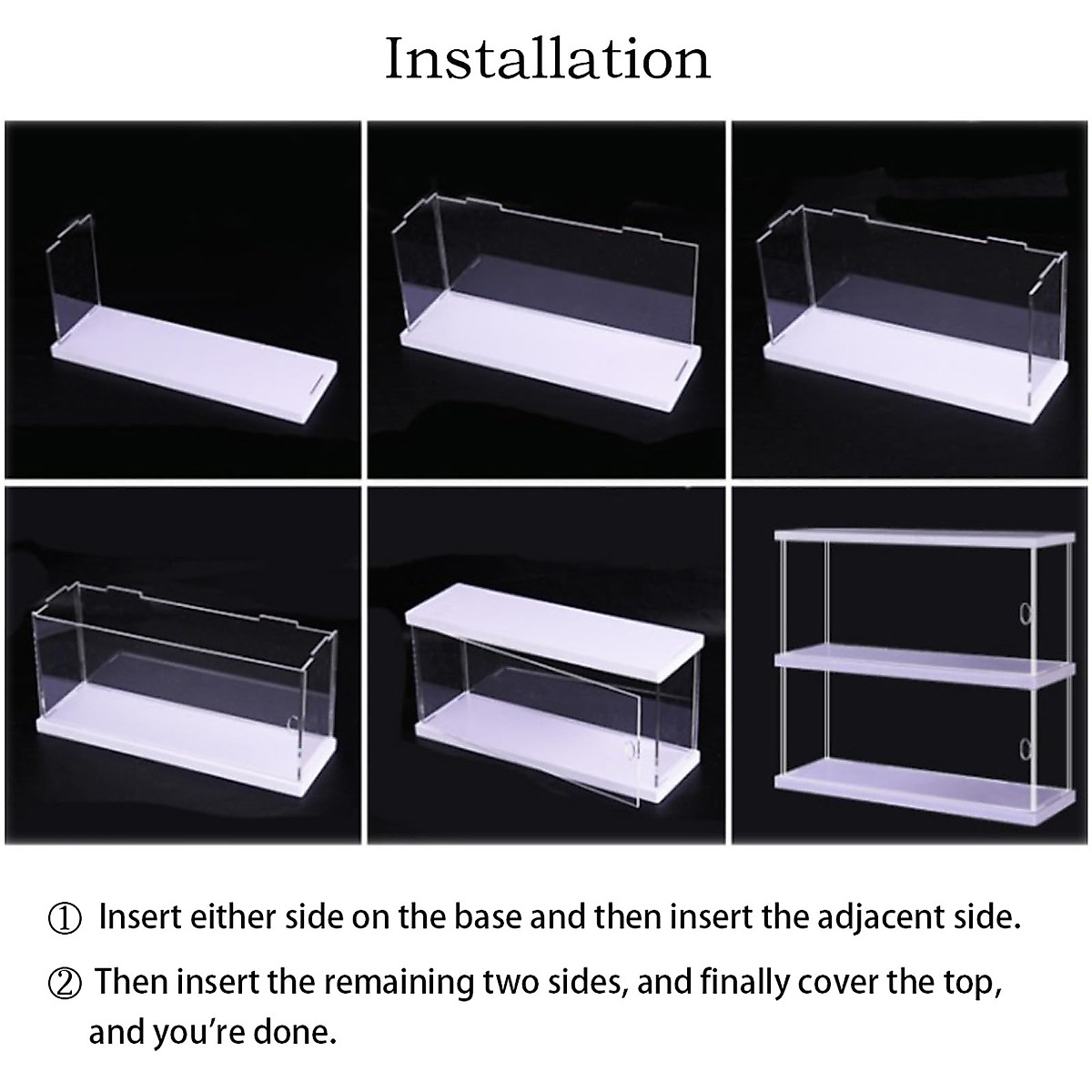 Installation

① Insert either side on the base and then insert the adjacent side.

② Then insert the remaining two sides, and finally cover the top, and you're done.