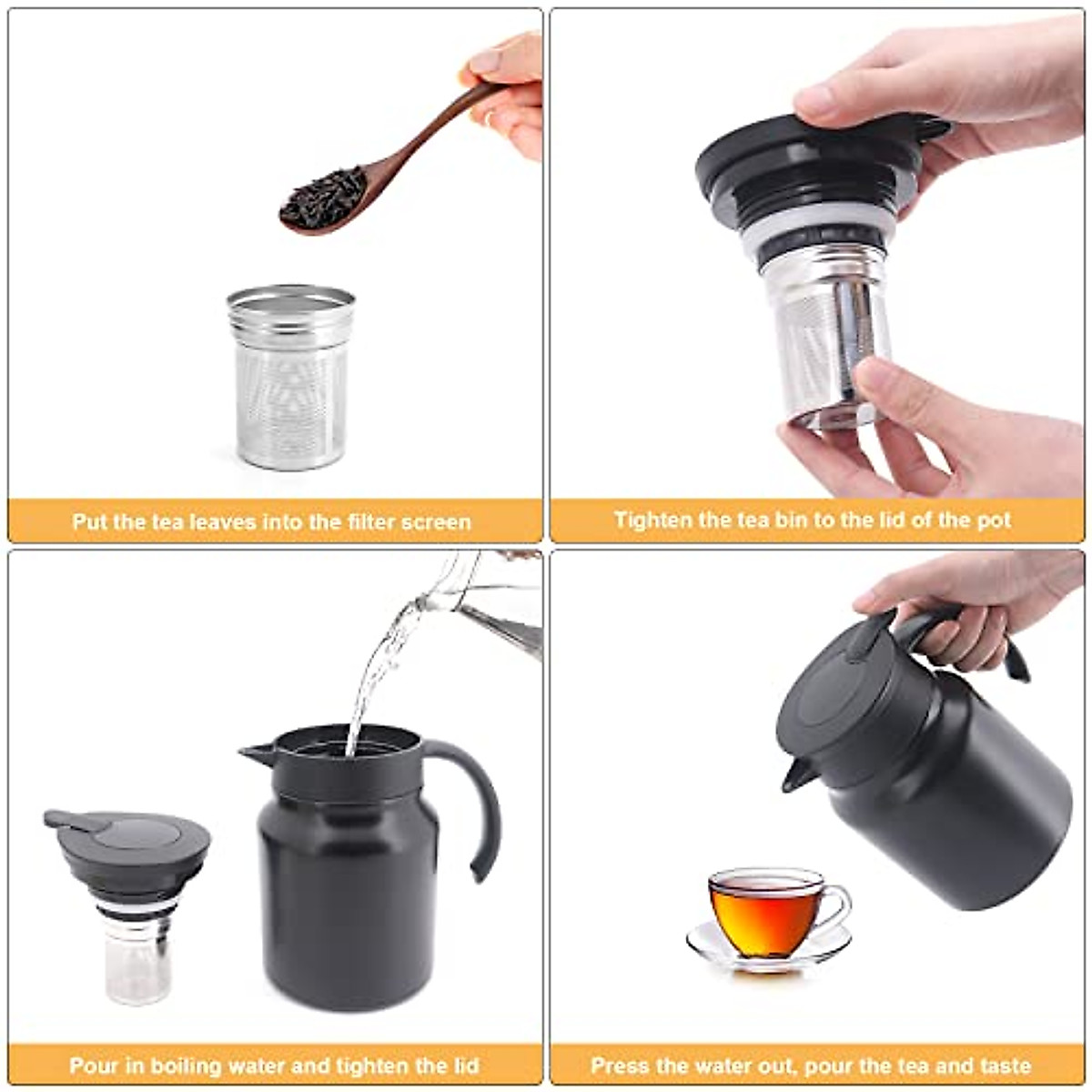 Put the tea leaves into the filter screen

Tighten the tea bin to the lid of the pot

Pour in boiling water and tighten the lid

Press the water out, pour the tea and taste