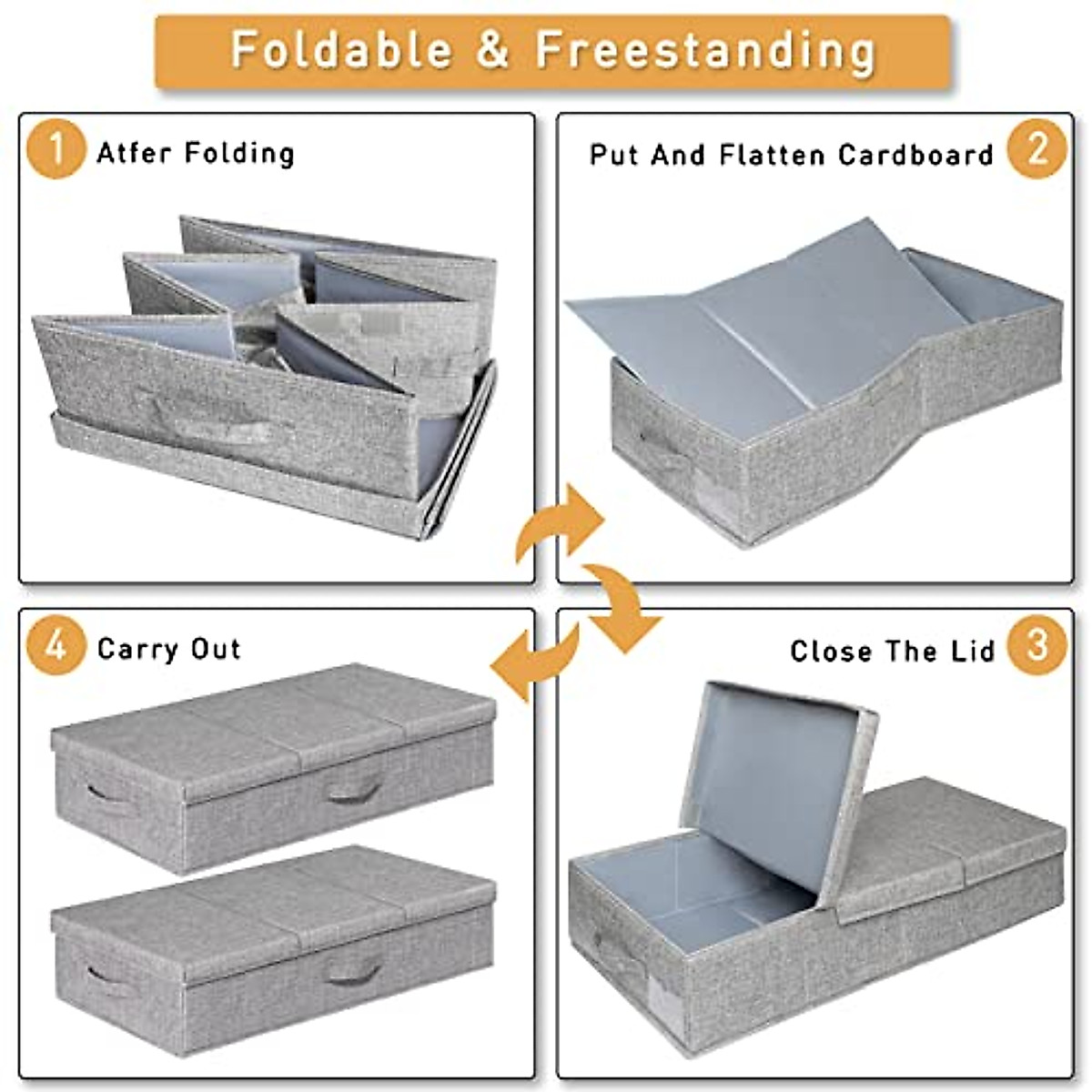 Foldable & Freestanding

1 Atfer Folding

Put And Flatten Cardboard 2

4 Carry Out

Close The Lid 3