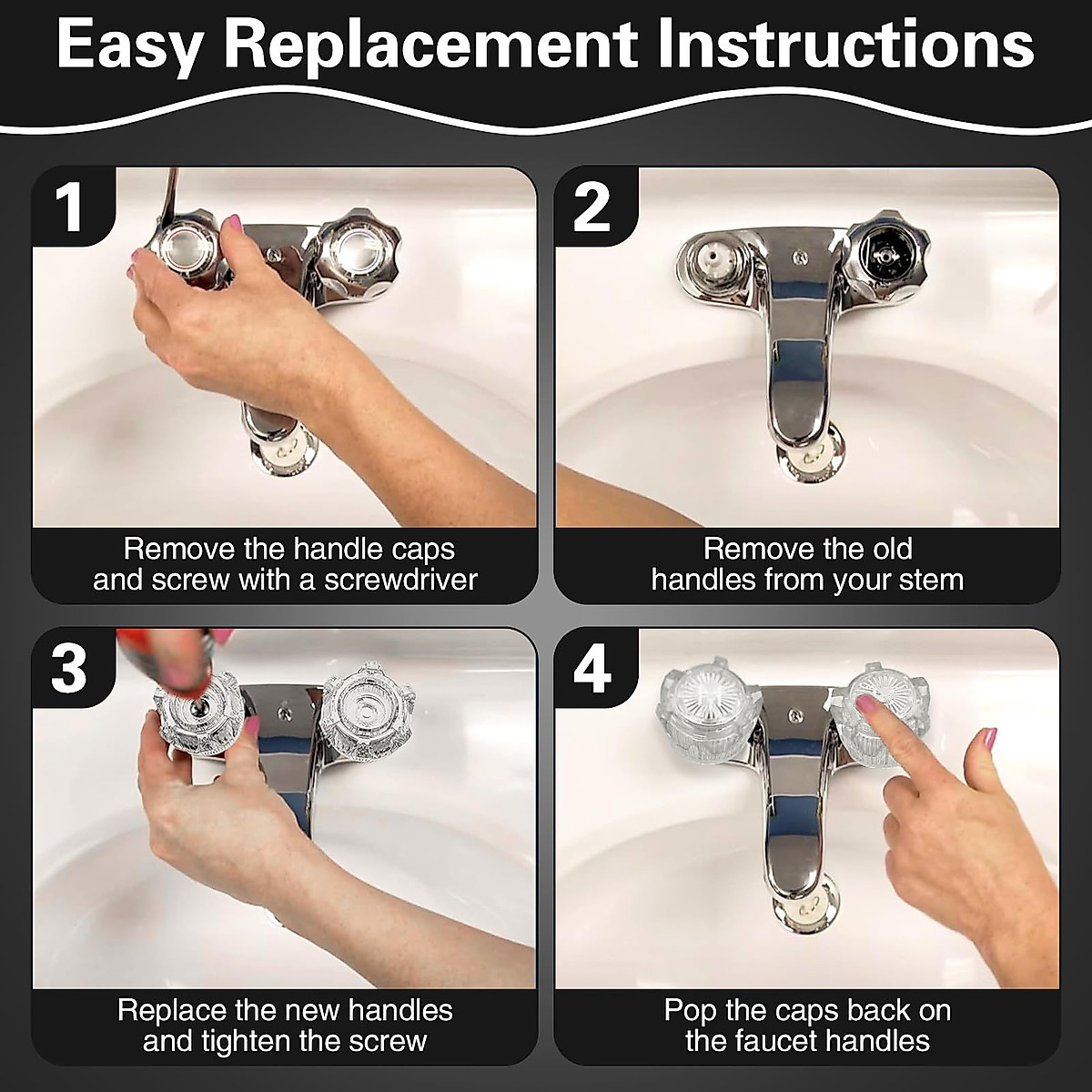 Easy Replacement Instructions

1

Remove the handle caps and screw with a screwdriver

2

Remove the old handles from your stem

3

Replace the new handles and tighten the screw

4

Pop the caps back on the faucet handles