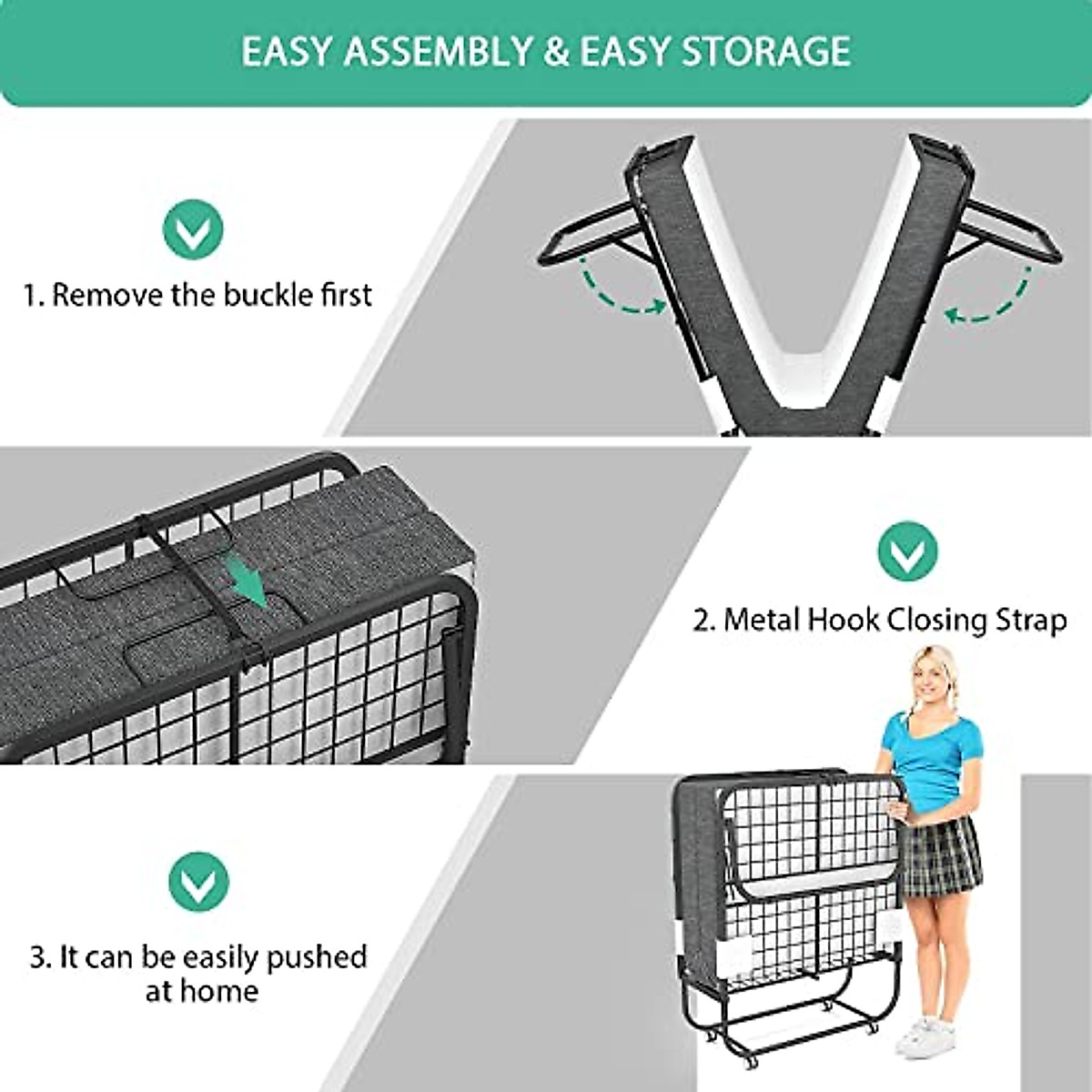 EASY ASSEMBLY & EASY STORAGE

1. Remove the buckle first

2. Metal Hook Closing Strap

3. It can be easily pushed at home