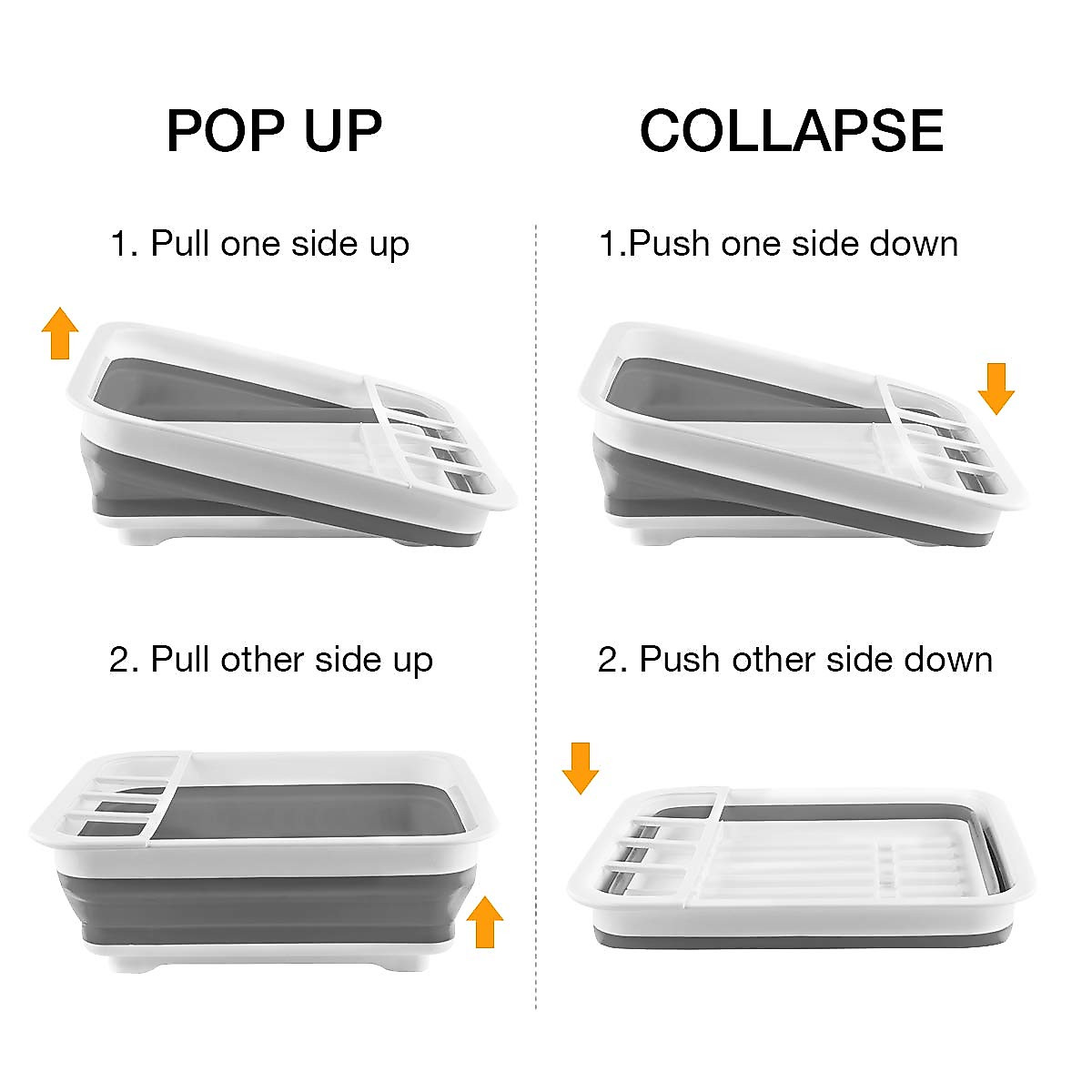 POP UP

1. Pull one side up

2. Pull other side up

COLLAPSE

1.Push one side down

2. Push other side down