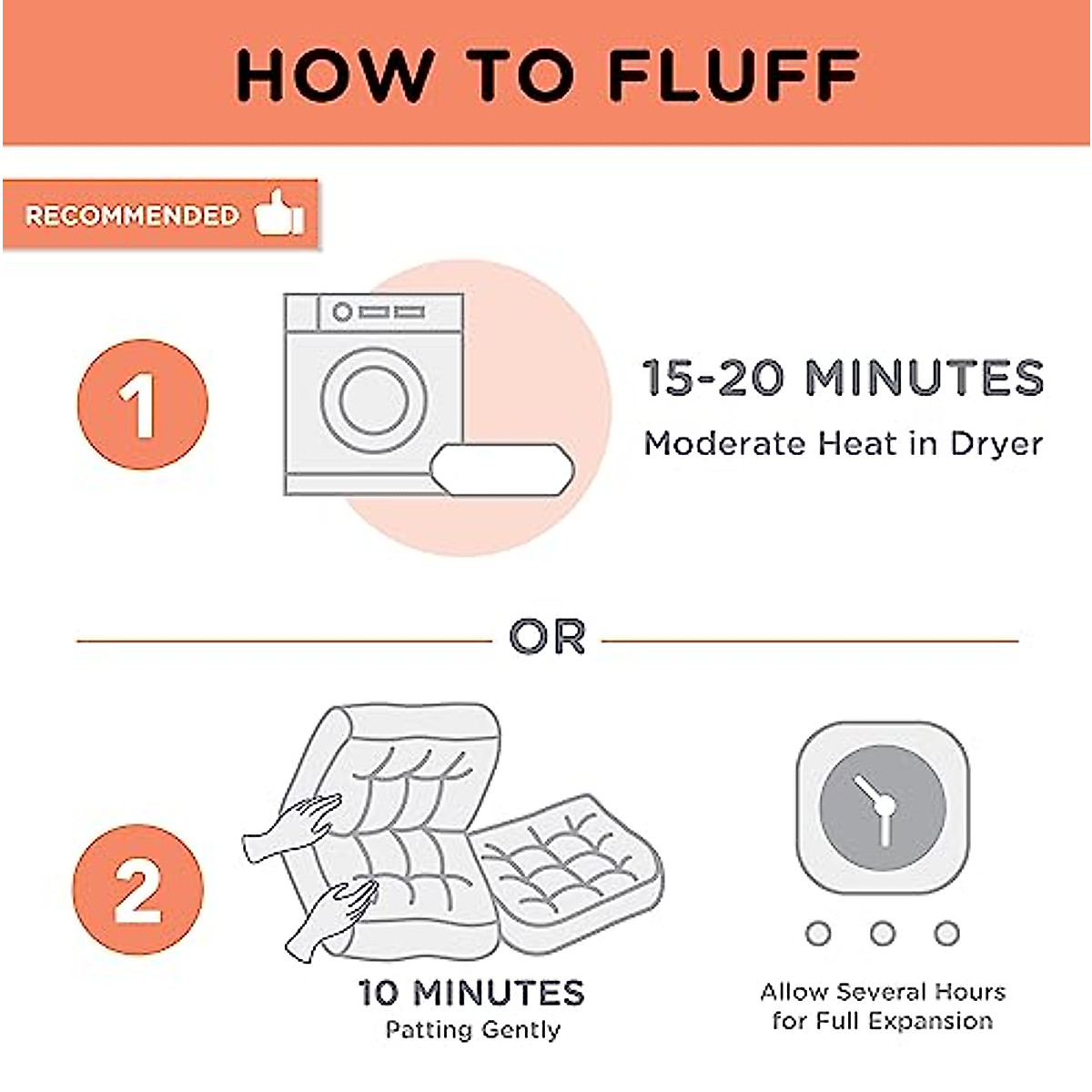 HOW TO FLUFF

RECOMMENDED

1

15-20 MINUTES
Moderate Heat in Dryer

OR

2

10 MINUTES
Patting Gently

Allow Several Hours for Full Expansion