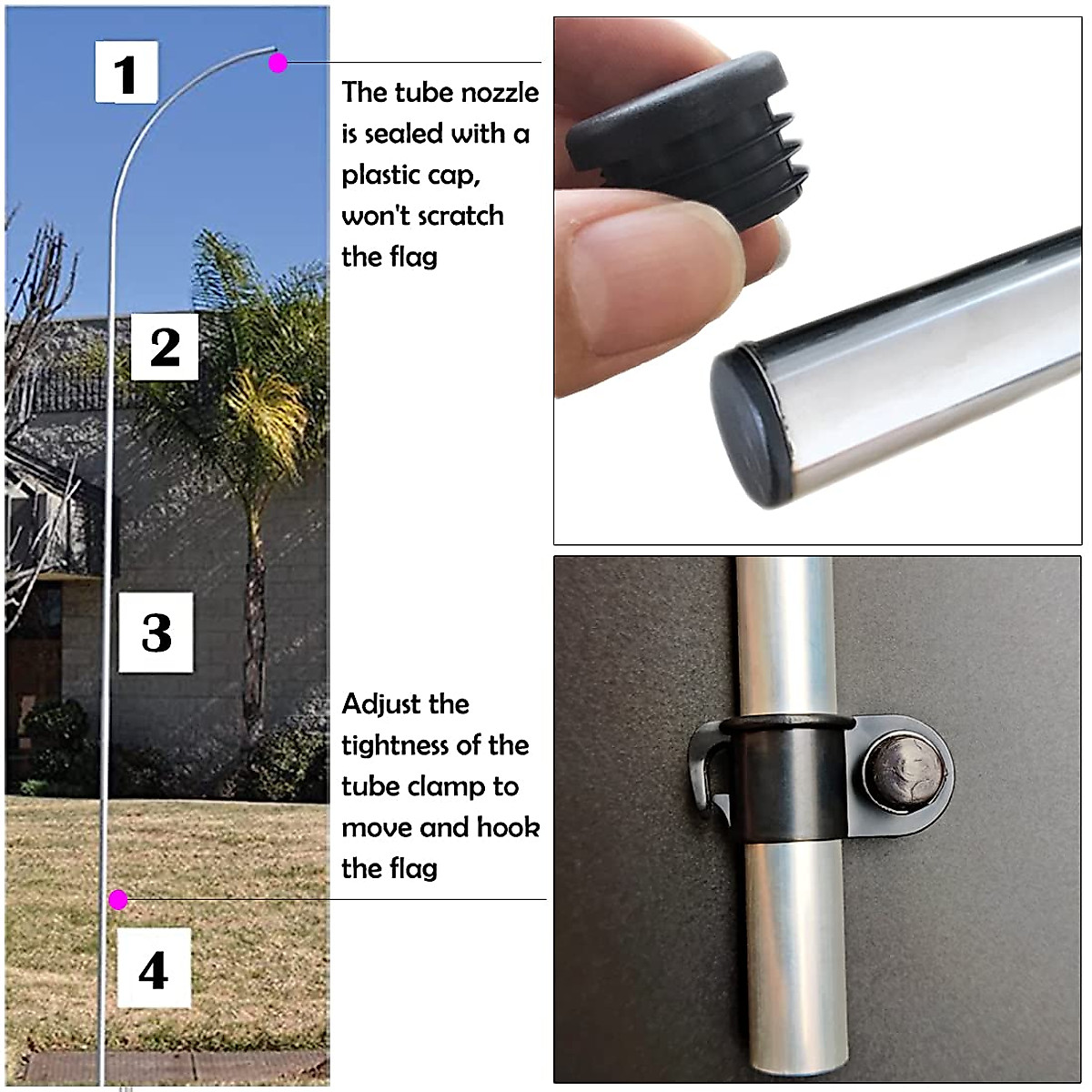 1

2

3

4

The tube nozzle is sealed with a plastic cap, won't scratch the flag

Adjust the tightness of the tube clamp to move and hook the flag