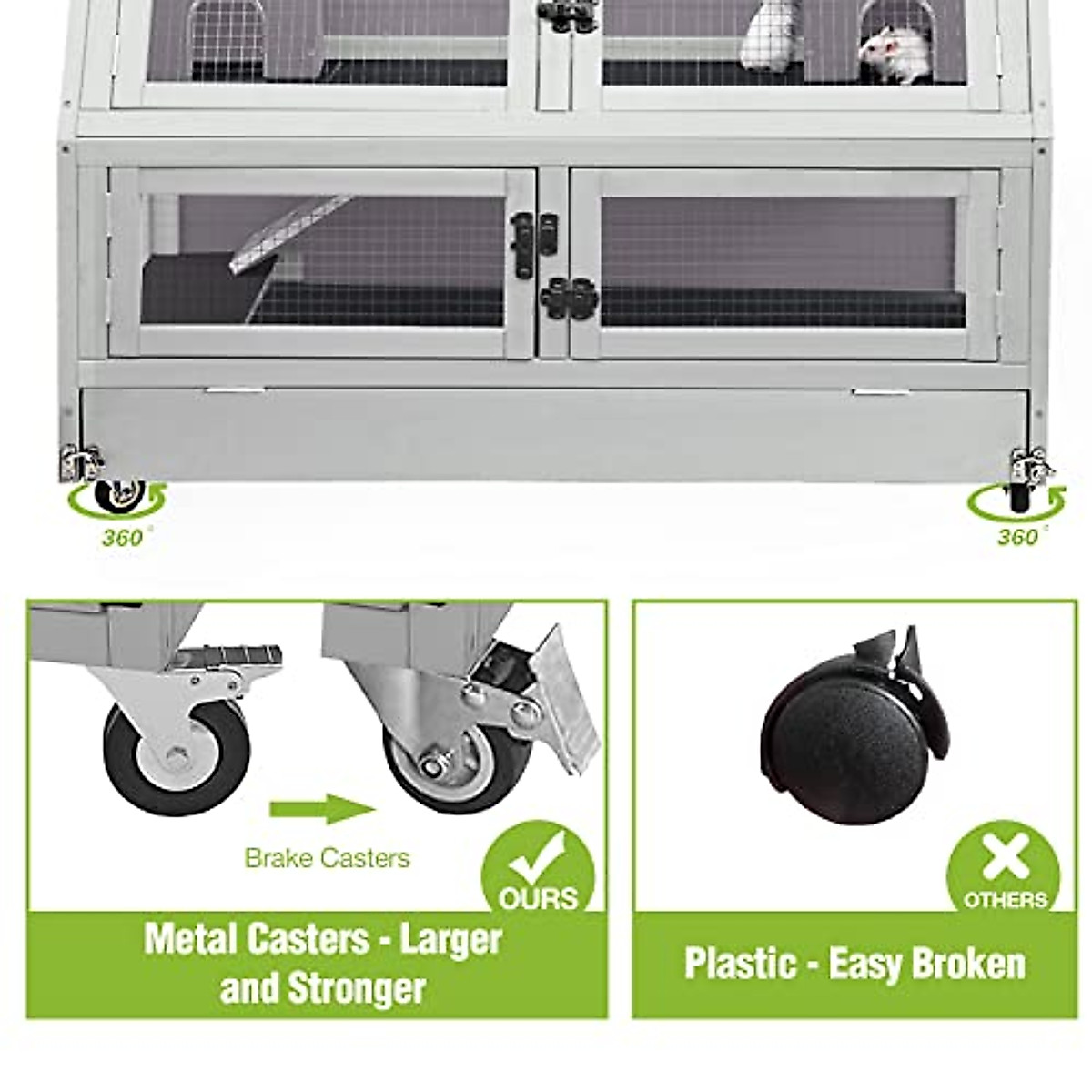 360°

360°

Brake Casters

OURS

Metal Casters - Larger and Stronger

OTHERS

Plastic - Easy Broken