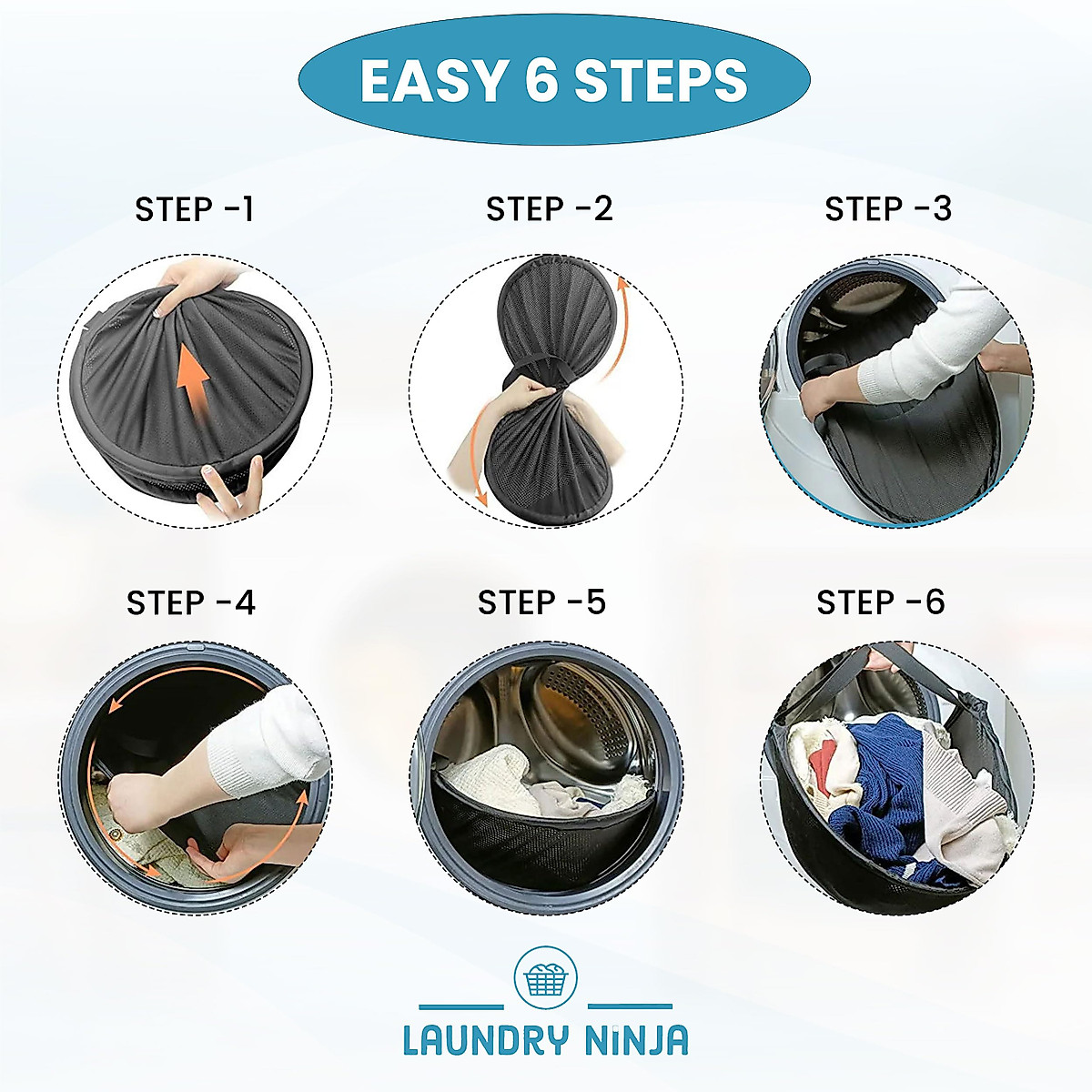 EASY 6 STEPS

STEP -1

STEP -2

STEP -3

STEP -4

STEP -5

STEP -6

LAUNDRY NINJA