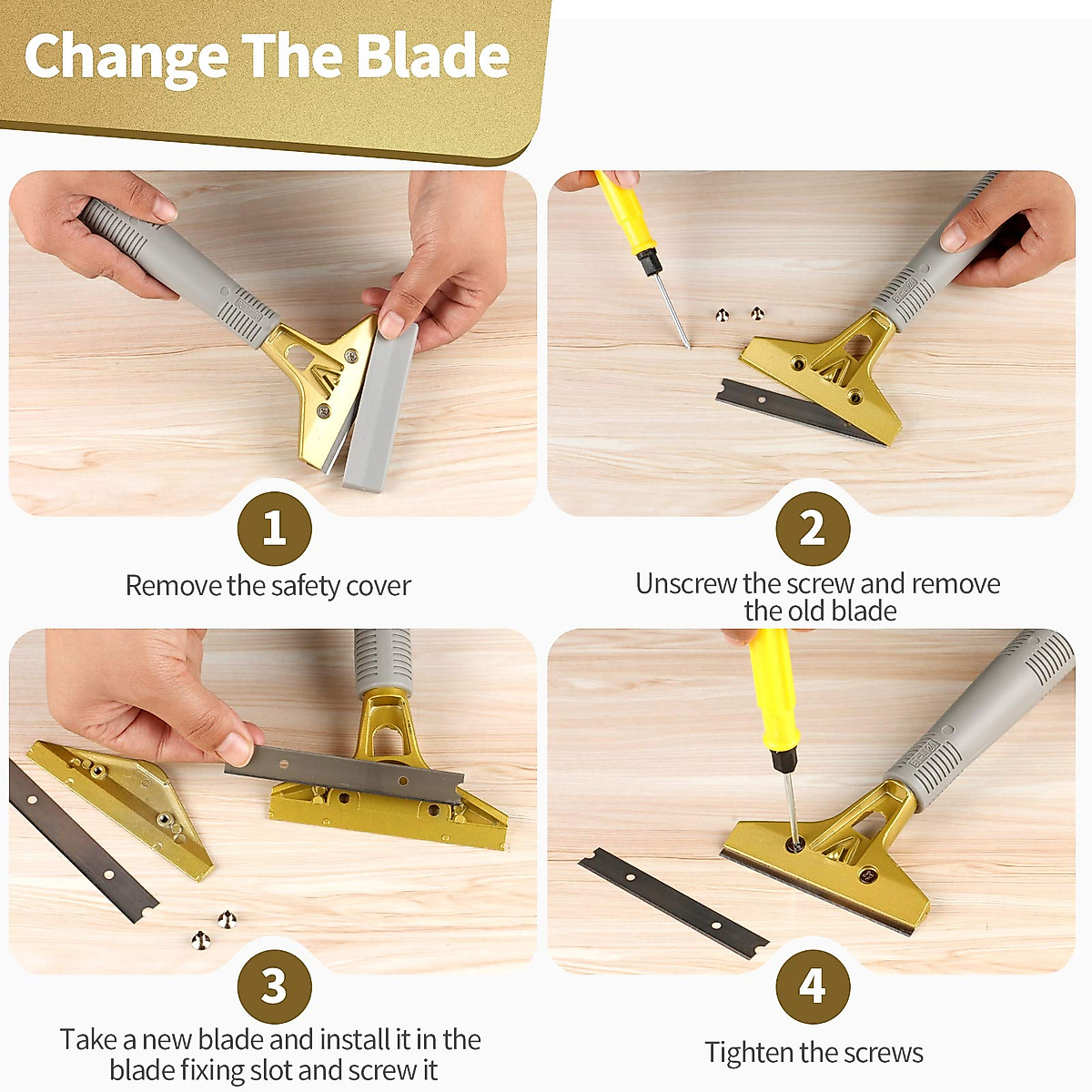 Change The Blade

1
Remove the safety cover

2
Unscrew the screw and remove the old blade

3
Take a new blade and install it in the blade fixing slot and screw it

4
Tighten the screws