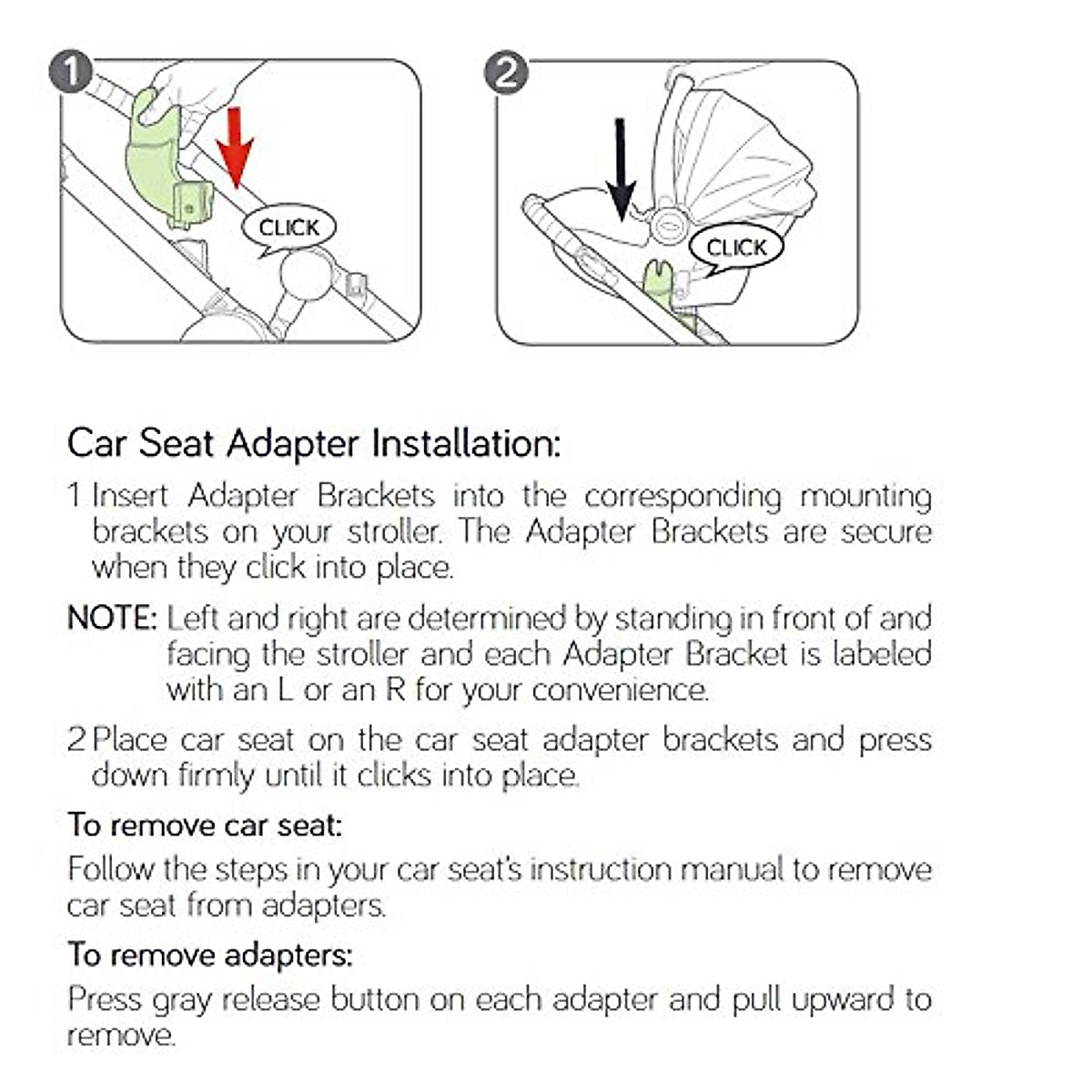 1

CLICK

2

CLICK

Car Seat Adapter Installation:

1 Insert Adapter Brackets into the corresponding mounting brackets on your stroller. The Adapter Brackets are secure when they click into place.

NOTE: Left and right are determined by standing in front of and facing the stroller and each Adapter Bracket is labeled with an L or an R for your convenience.

2 Place car seat on the car seat adapter brackets and press down firmly until it clicks into place.

To remove car seat:

Follow the steps in your car seat's instruction manual to remove car seat from adapters.

To remove adapters:

Press gray release button on each adapter and pull upward to remove.