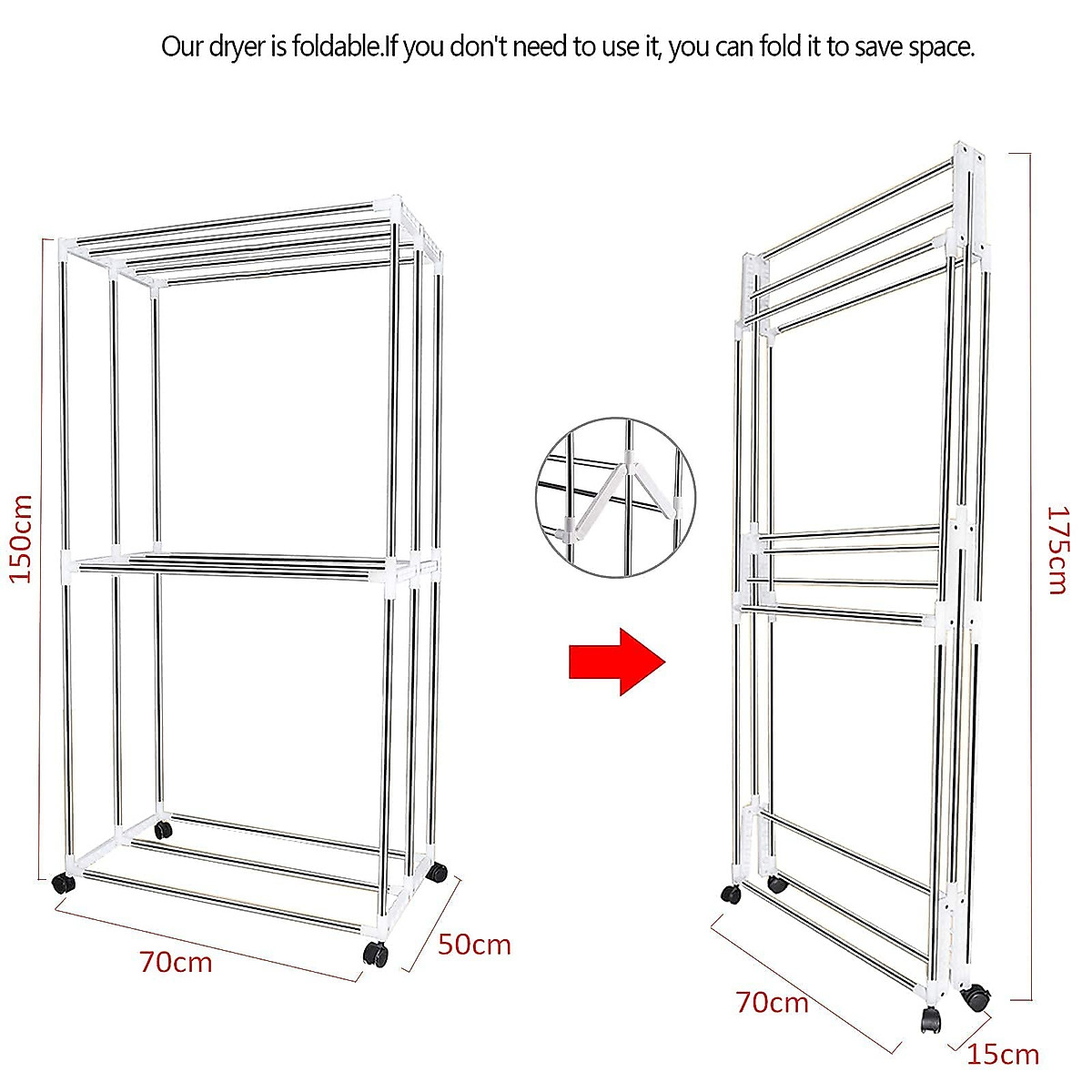 Our dryer is foldable.If you don't need to use it, you can fold it to save space.

150cm

70cm

50cm

175cm

70cm

15cm