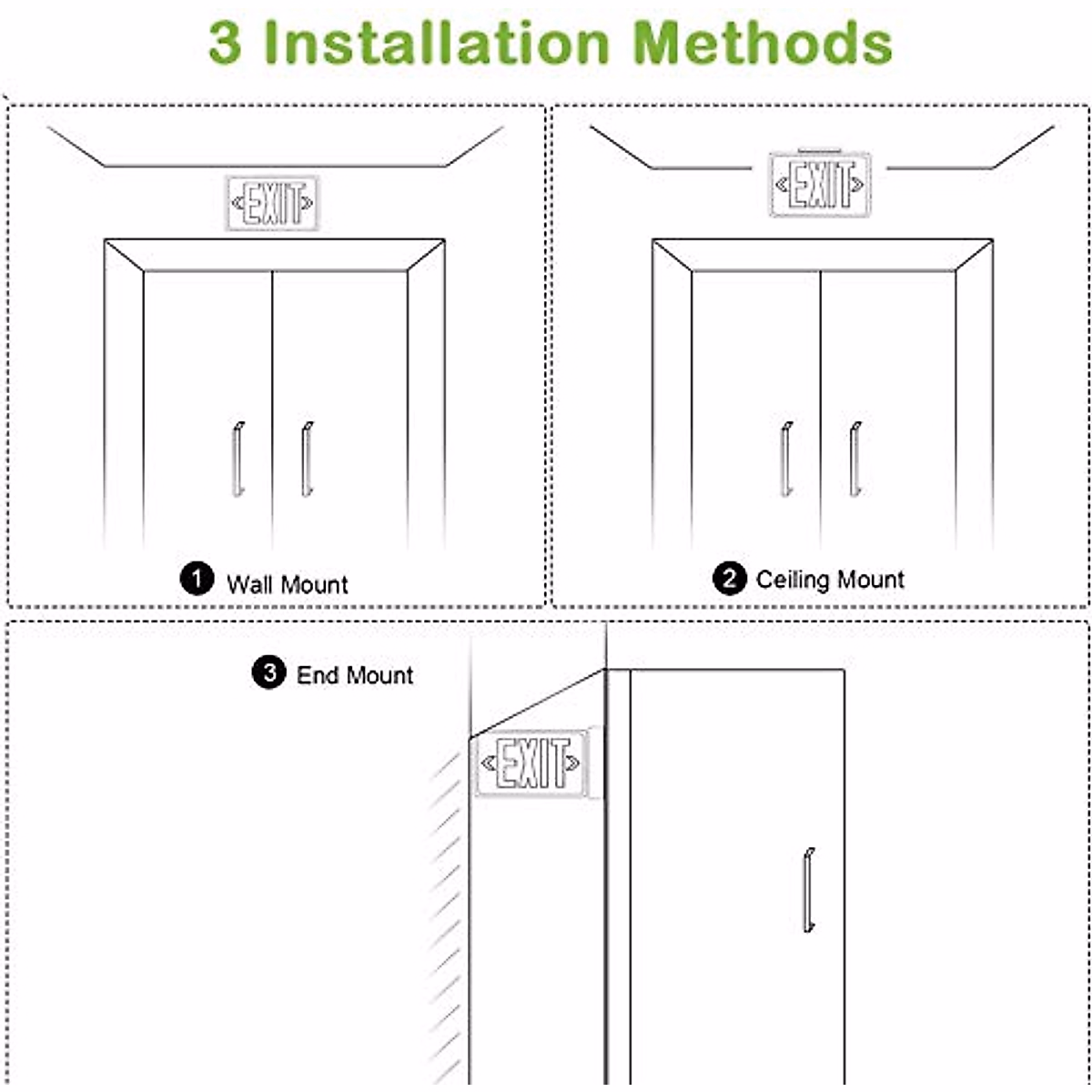 3 Installation Methods

EXIT

1 Wall Mount

EXIT

2 Ceiling Mount

3 End Mount

EXIT