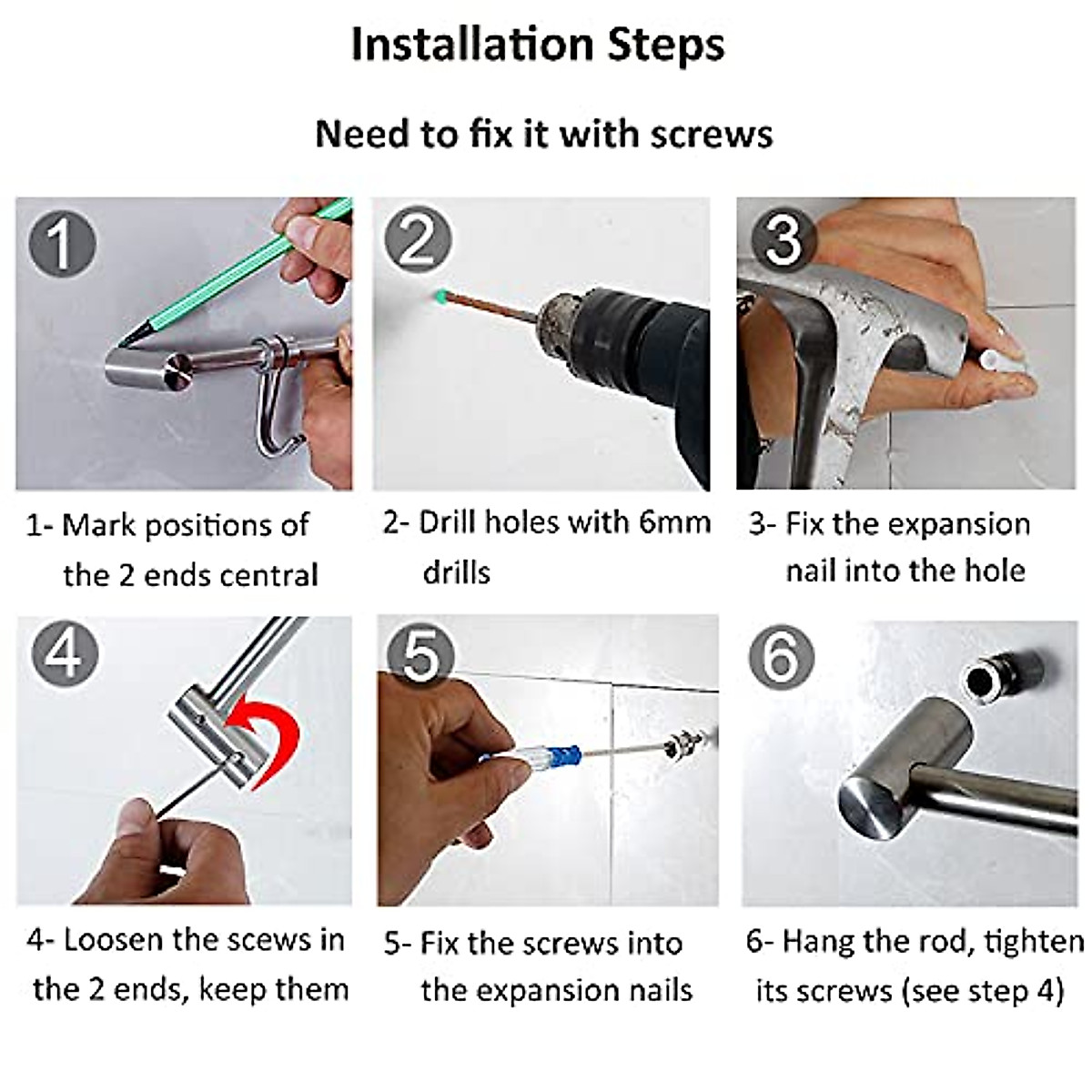 Installation Steps

Need to fix it with screws

1

1- Mark positions of the 2 ends central

2

2- Drill holes with 6mm drills

3

3- Fix the expansion nail into the hole

4

4- Loosen the scews in the 2 ends, keep them

5

5- Fix the screws into the expansion nails

6

6- Hang the rod, tighten its screws (see step 4)