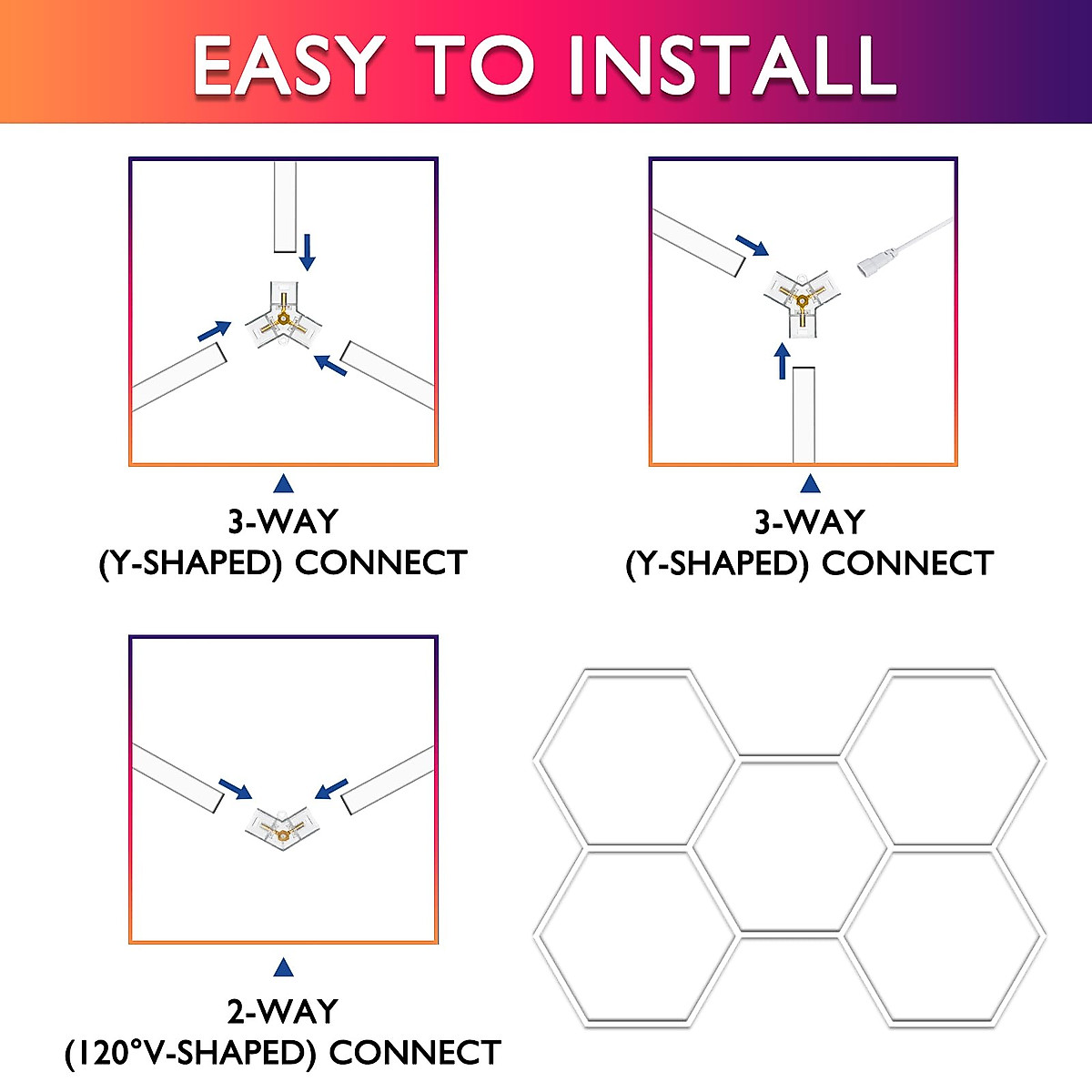 EASY TO INSTALL

3-WAY
(Y-SHAPED) CONNECT

3-WAY
(Y-SHAPED) CONNECT

2-WAY
(120°V-SHAPED) CONNECT