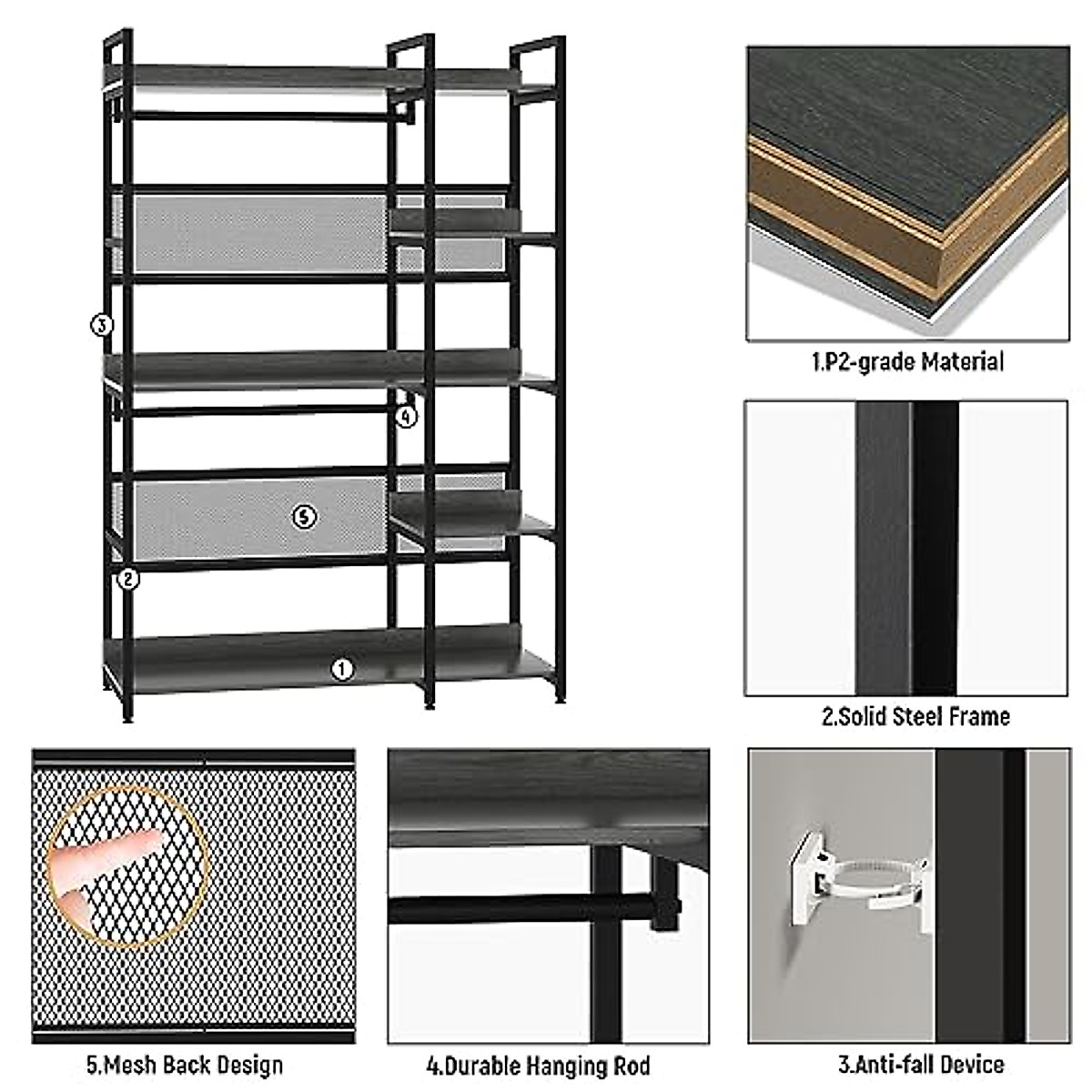 ③

④

⑤

②

①

1.P2-grade Material

2.Solid Steel Frame

5.Mesh Back Design

4.Durable Hanging Rod

3.Anti-fall Device