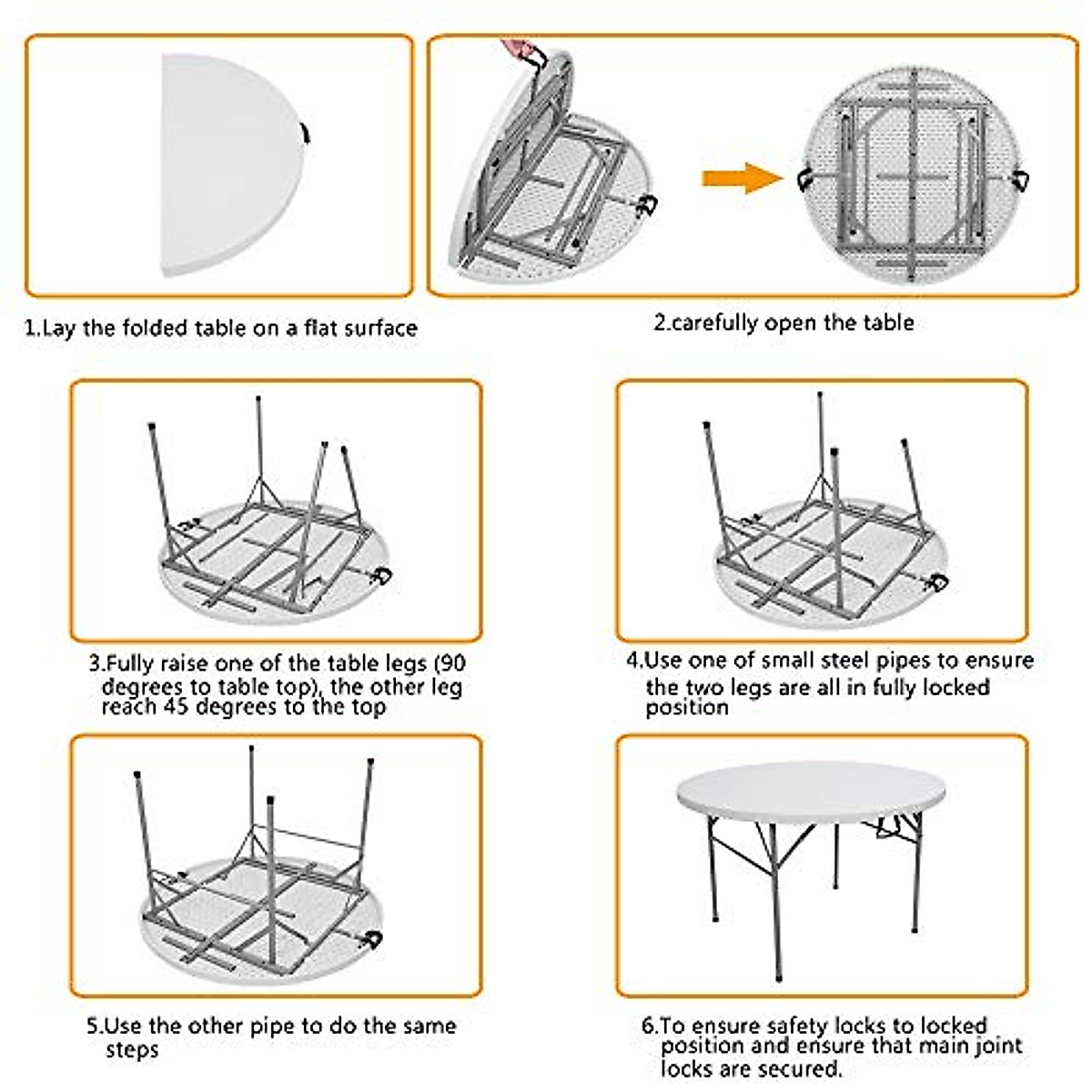 1.Lay the folded table on a flat surface

2.carefully open the table

3.Fully raise one of the table legs (90 degrees to table top), the other leg reach 45 degrees to the top

4.Use one of small steel pipes to ensure the two legs are all in fully locked position

5.Use the other pipe to do the same steps

6.To ensure safety locks to locked position and ensure that main joint locks are secured.