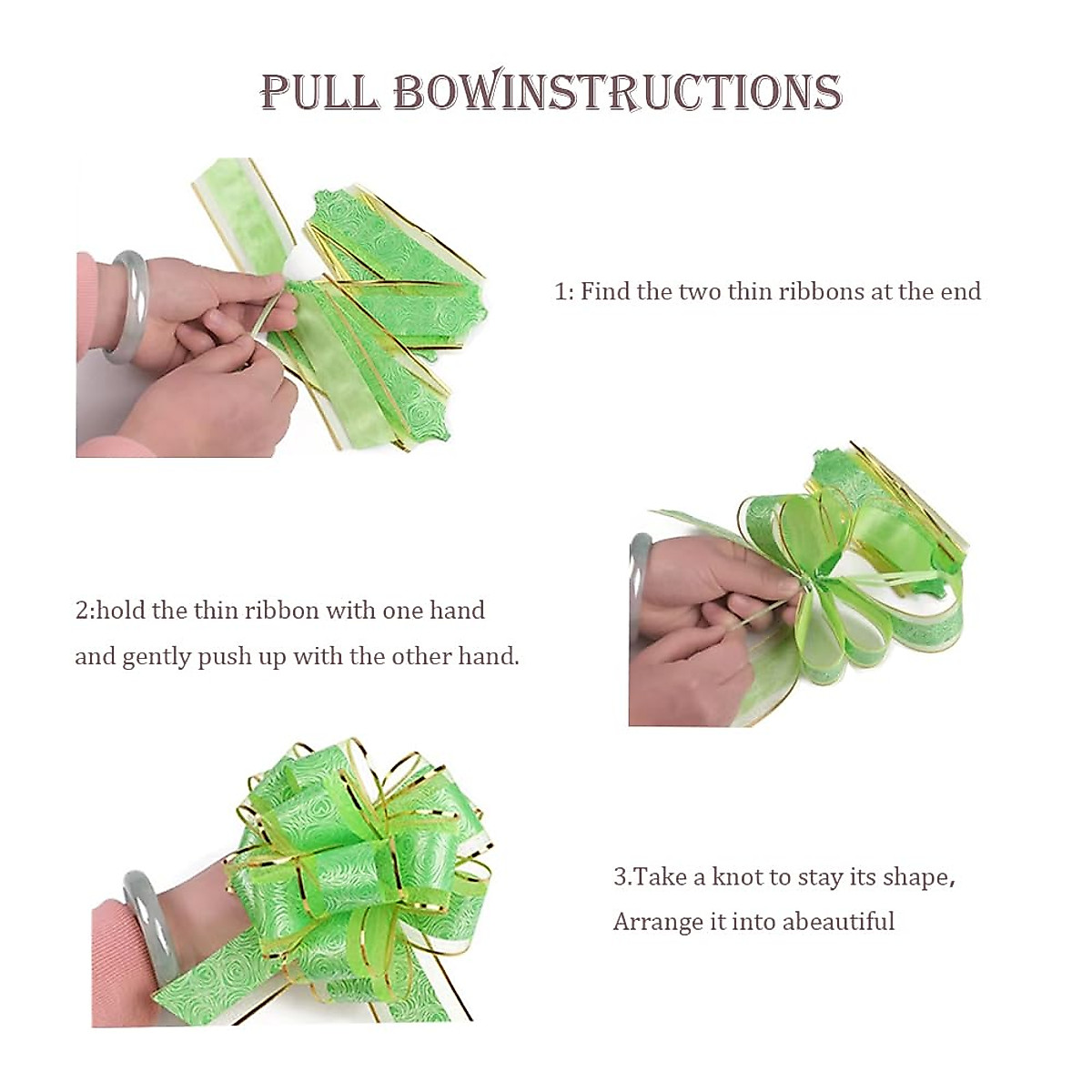 PULL BOWINSTRUCTIONS

1: Find the two thin ribbons at the end

2:hold the thin ribbon with one hand and gently push up with the other hand.

3.Take a knot to stay its shape, Arrange it into abeautiful