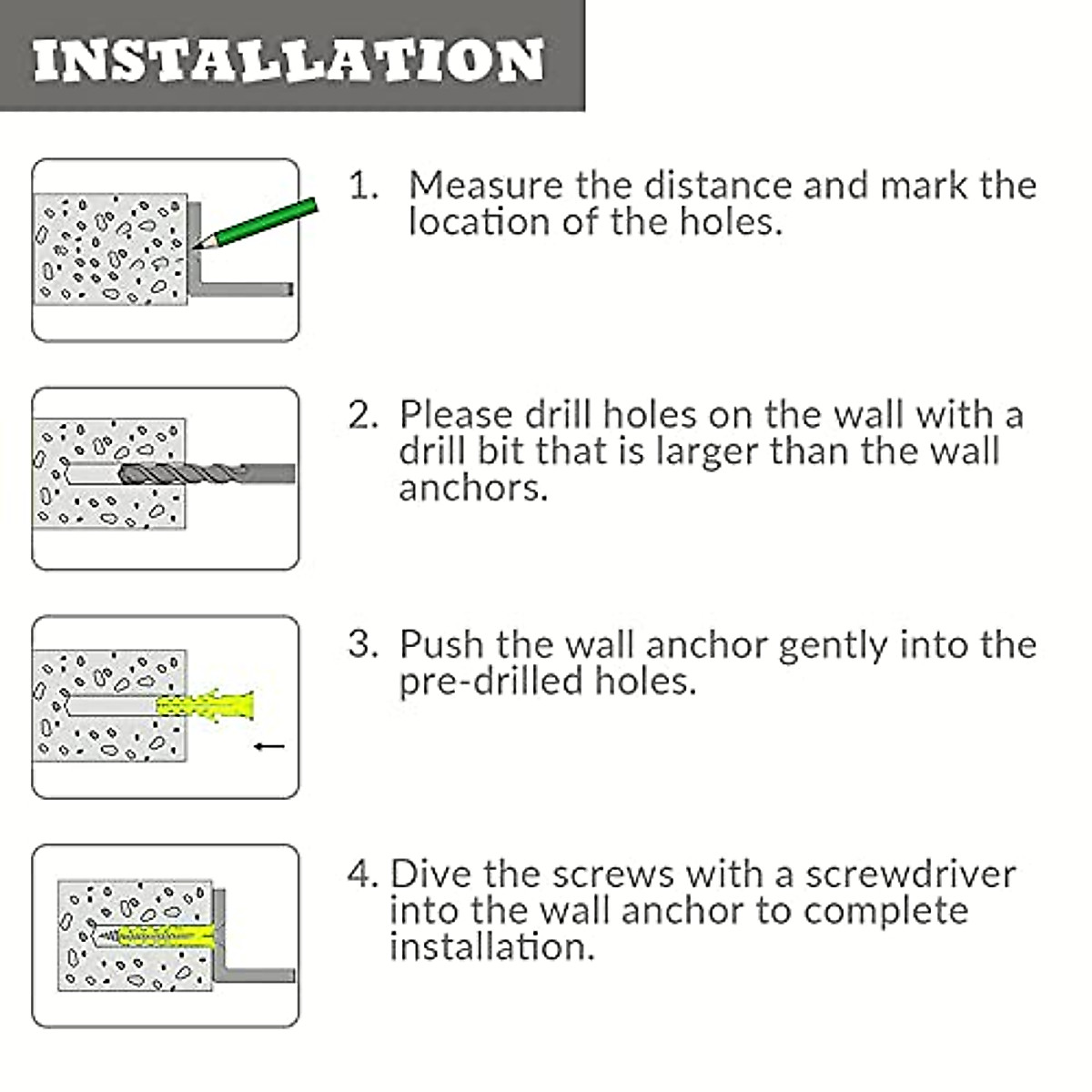 INSTALLATION

1. Measure the distance and mark the location of the holes.

2. Please drill holes on the wall with a drill bit that is larger than the wall anchors.

3. Push the wall anchor gently into the pre-drilled holes.

4. Dive the screws with a screwdriver into the wall anchor to complete installation.