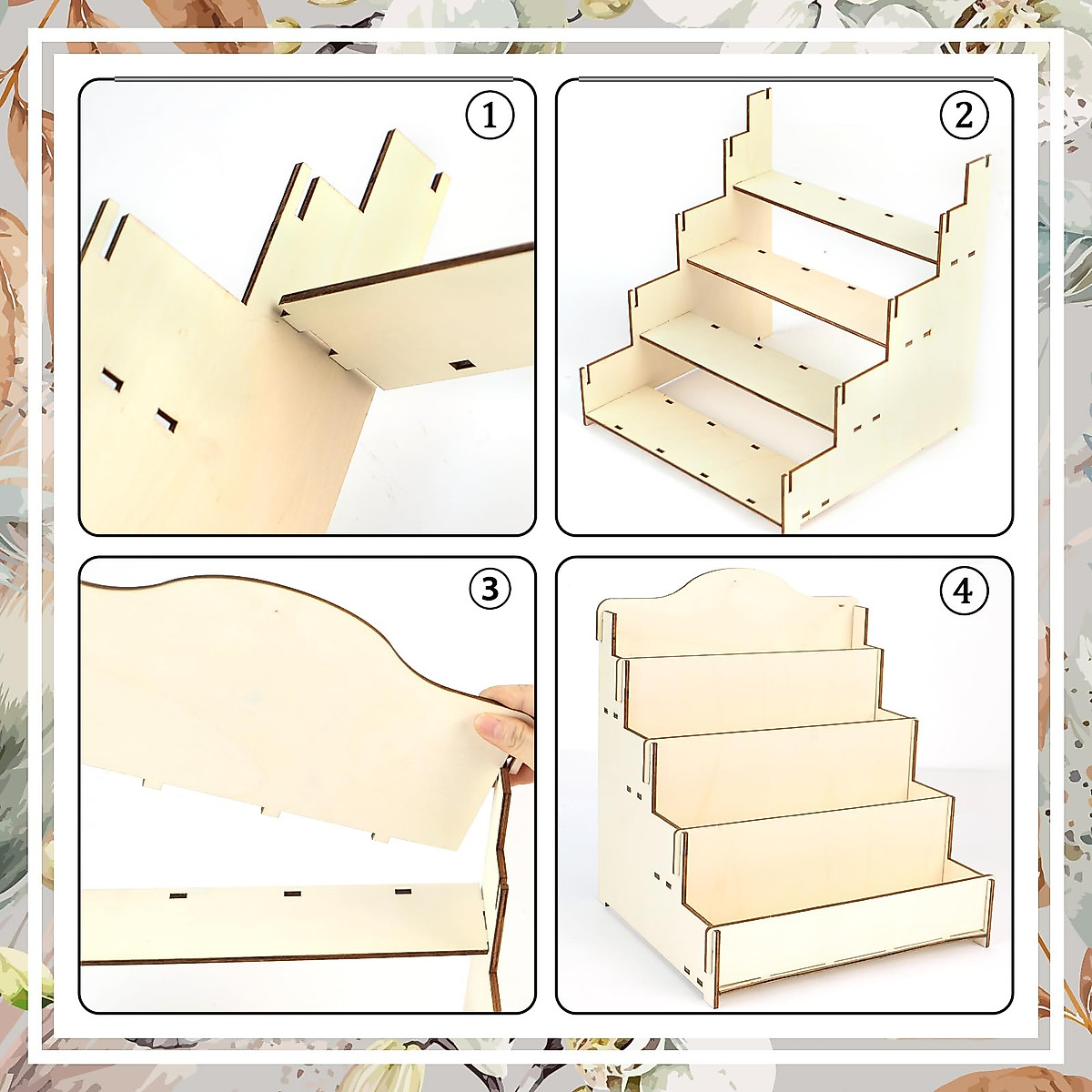 ①
②
③
④