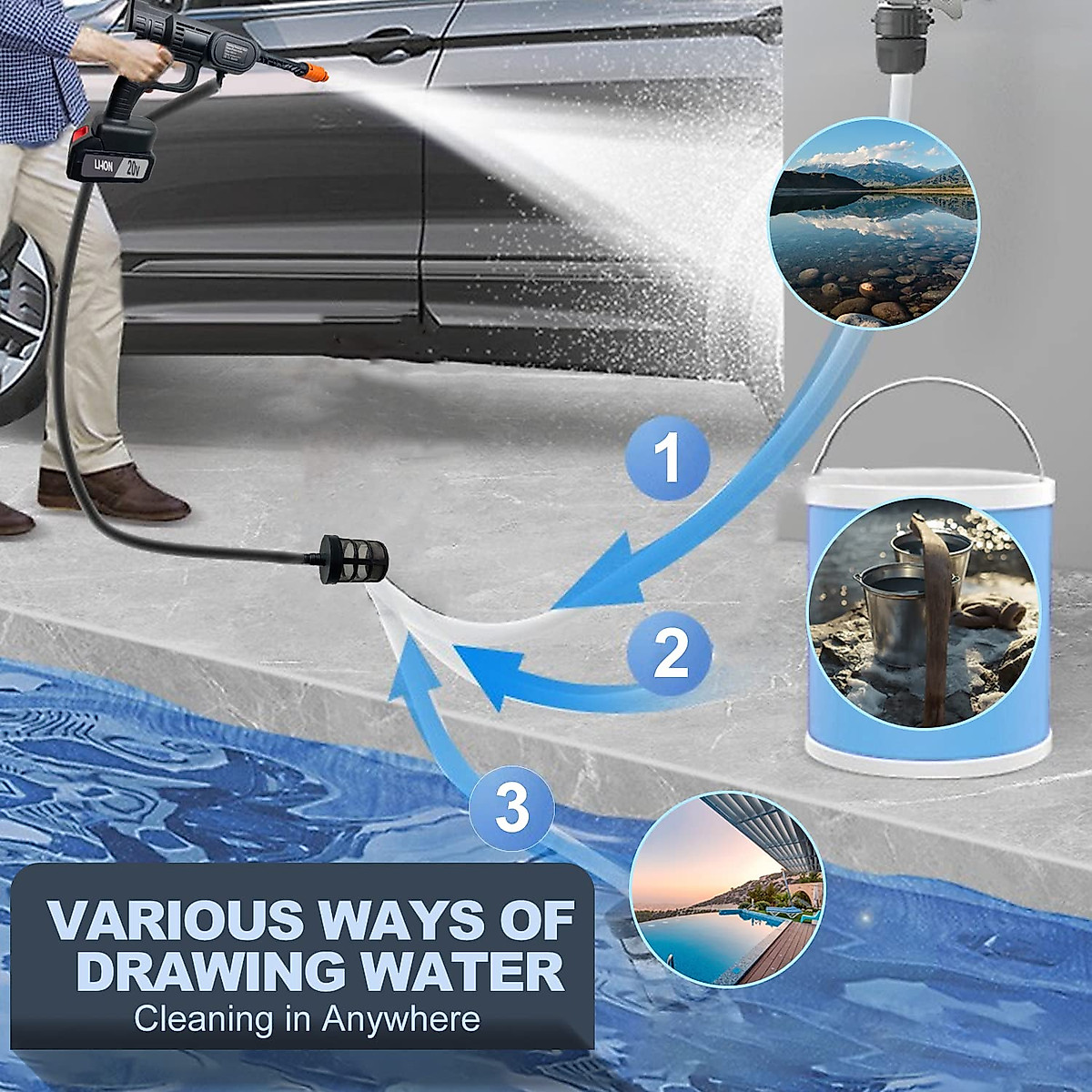 LI-ION 20V

1

2

3

VARIOUS WAYS OF DRAWING WATER
Cleaning in Anywhere