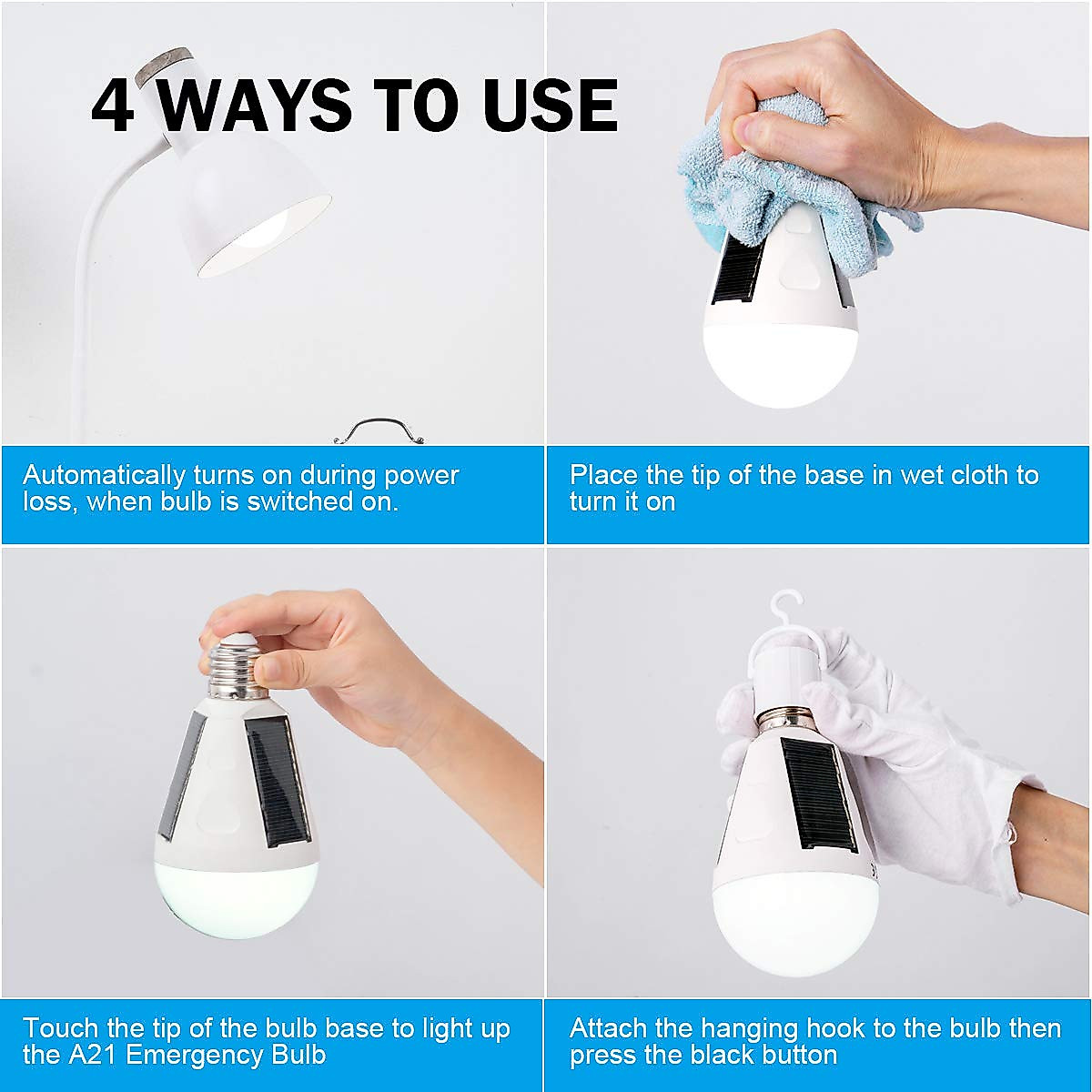 4 WAYS TO USE

Automatically turns on during power loss, when bulb is switched on.

Place the tip of the base in wet cloth to turn it on

Touch the tip of the bulb base to light up the A21 Emergency Bulb

Attach the hanging hook to the bulb then press the black button