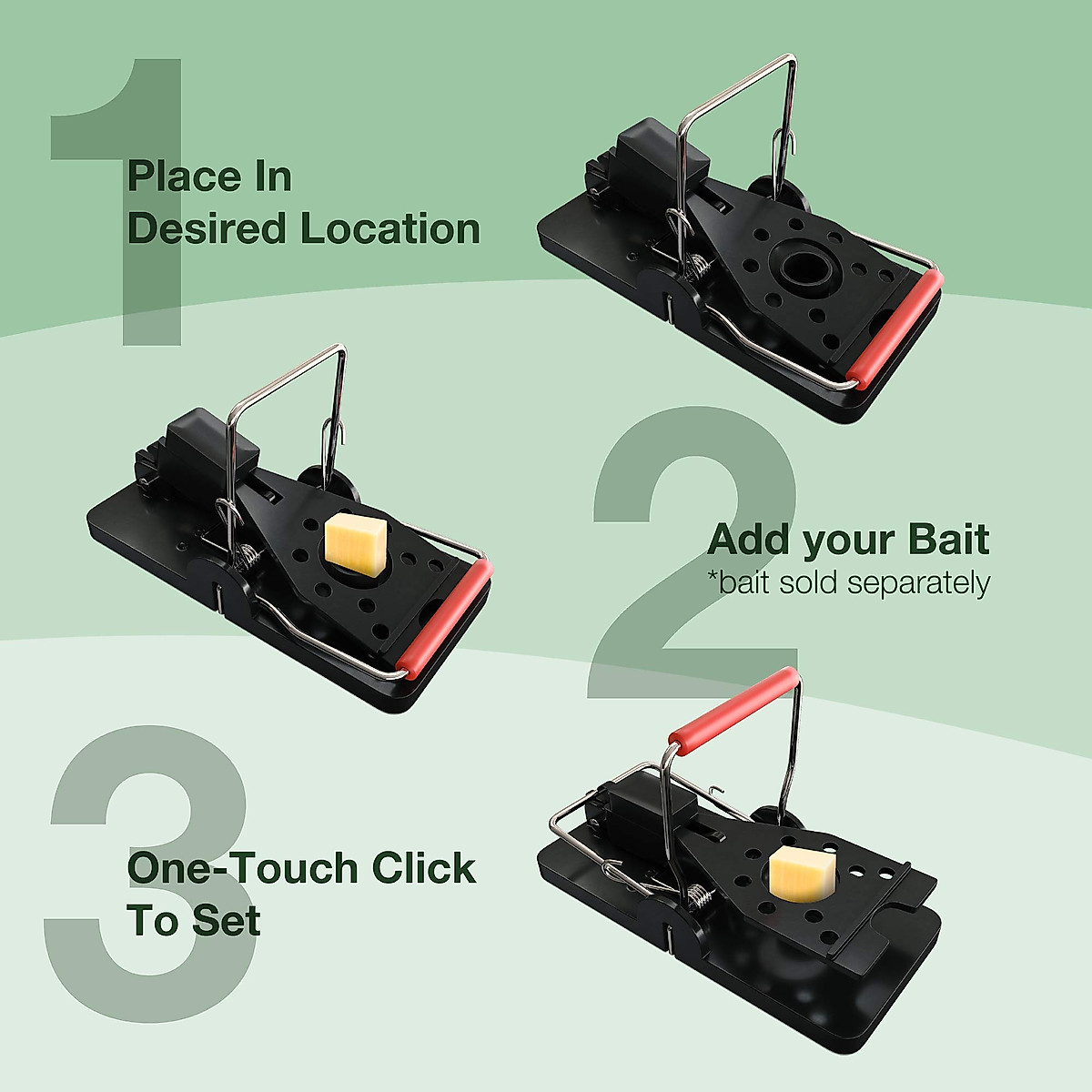 1

Place In Desired Location

2

Add your Bait
*bait sold separately

3

One-Touch Click To Set