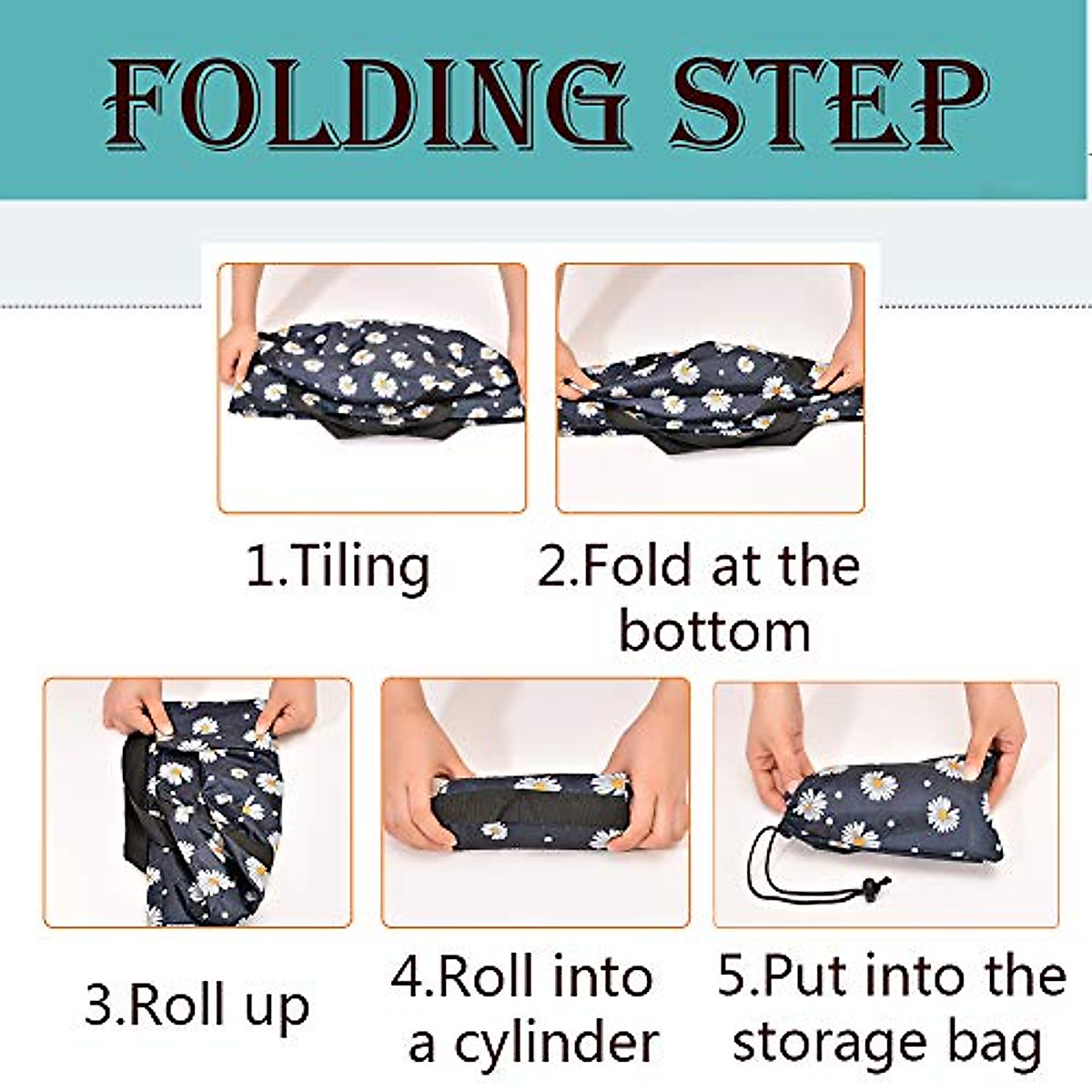 FOLDING STEP

1.Tiling

2.Fold at the bottom

3.Roll up

4.Roll into a cylinder

5.Put into the storage bag