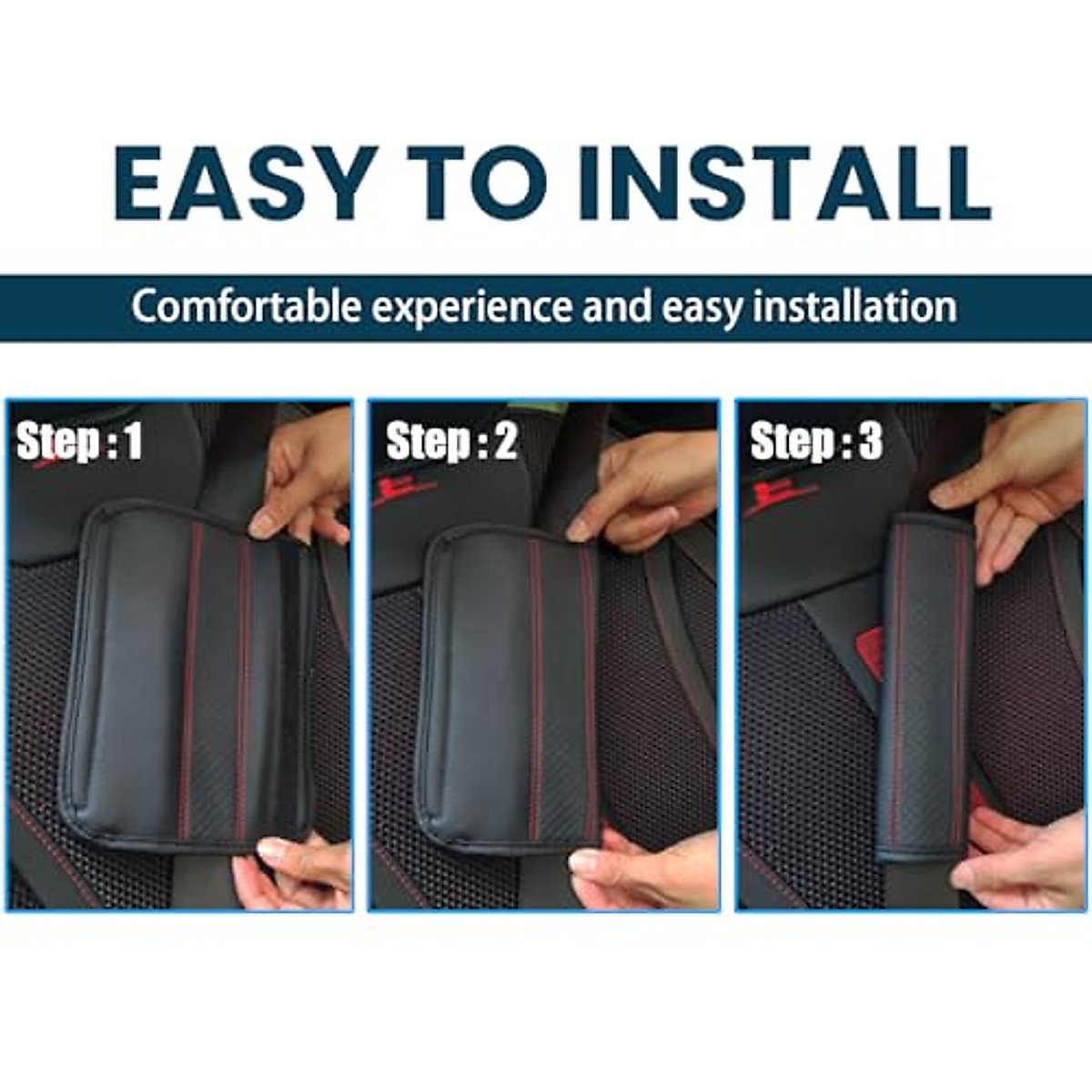 EASY TO INSTALL

Comfortable experience and easy installation

Step : 1

Step : 2

Step : 3