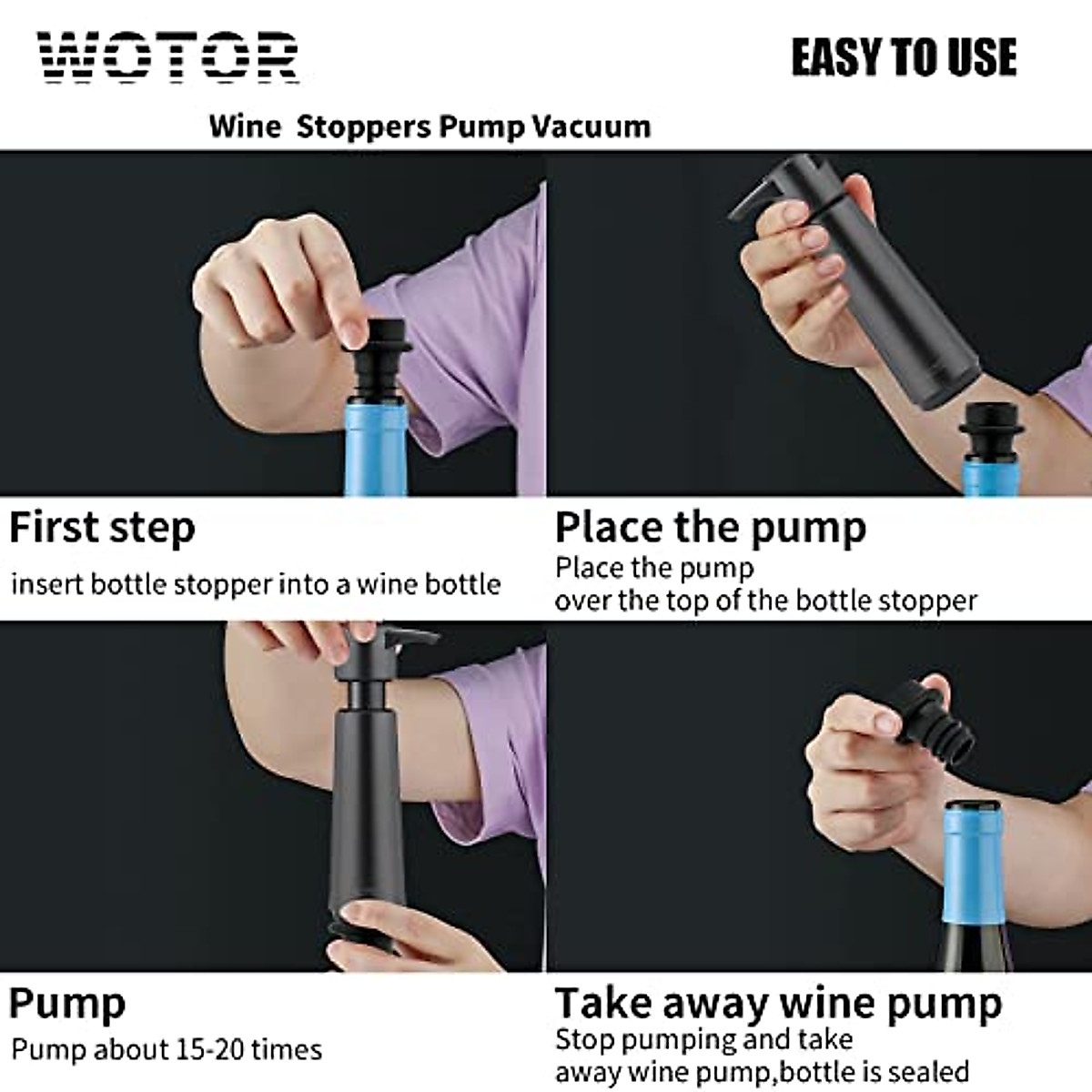 WOTOR

EASY TO USE

Wine Stoppers Pump Vacuum

First step

insert bottle stopper into a wine bottle

Place the pump

Place the pump over the top of the bottle stopper

Pump

Pump about 15-20 times

Take away wine pump

Stop pumping and take away wine pump,bottle is sealed