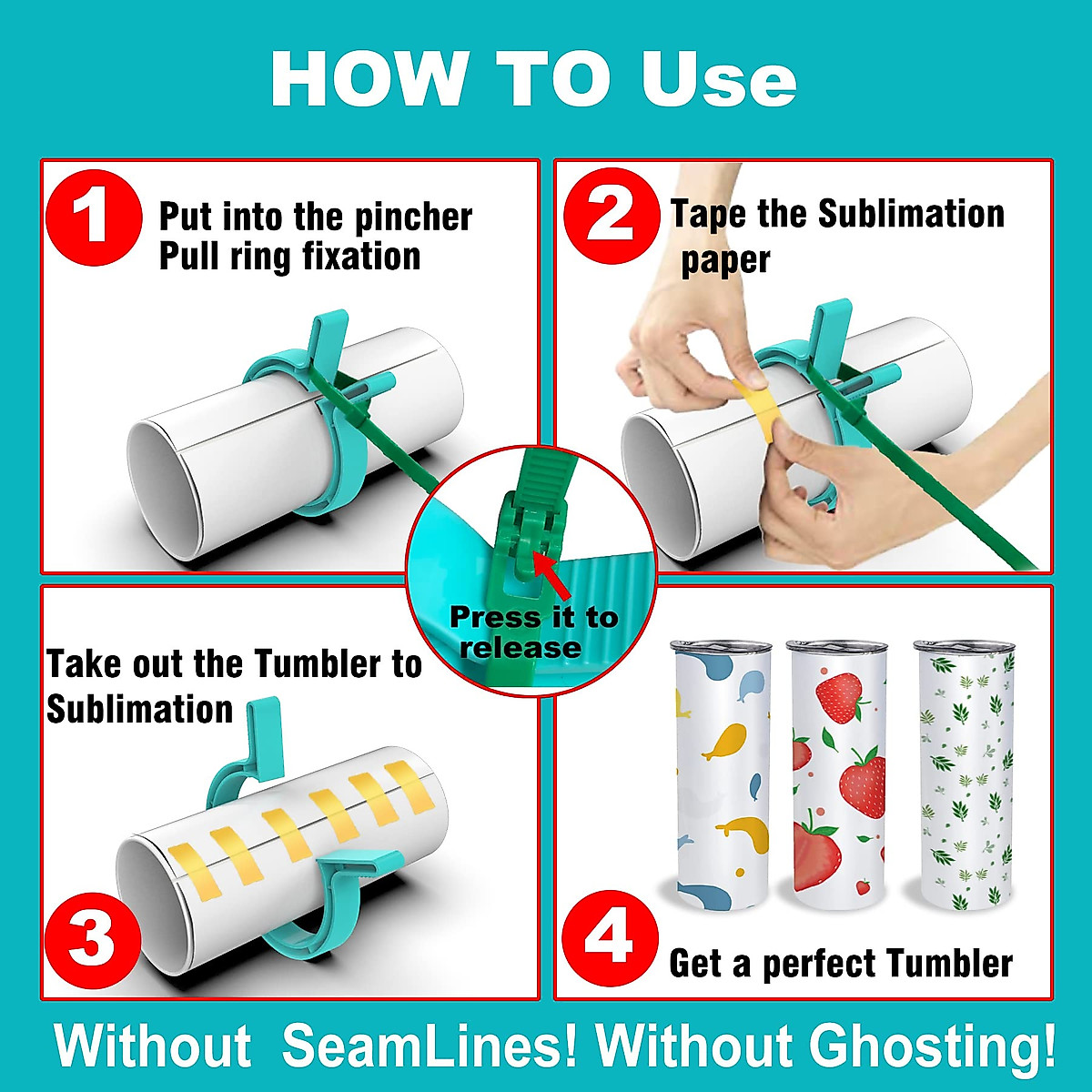 HOW TO Use

1 Put into the pincher Pull ring fixation

2 Tape the Sublimation paper

Press it to release

Take out the Tumbler to Sublimation

3

4 Get a perfect Tumbler

Without SeamLines! Without Ghosting!