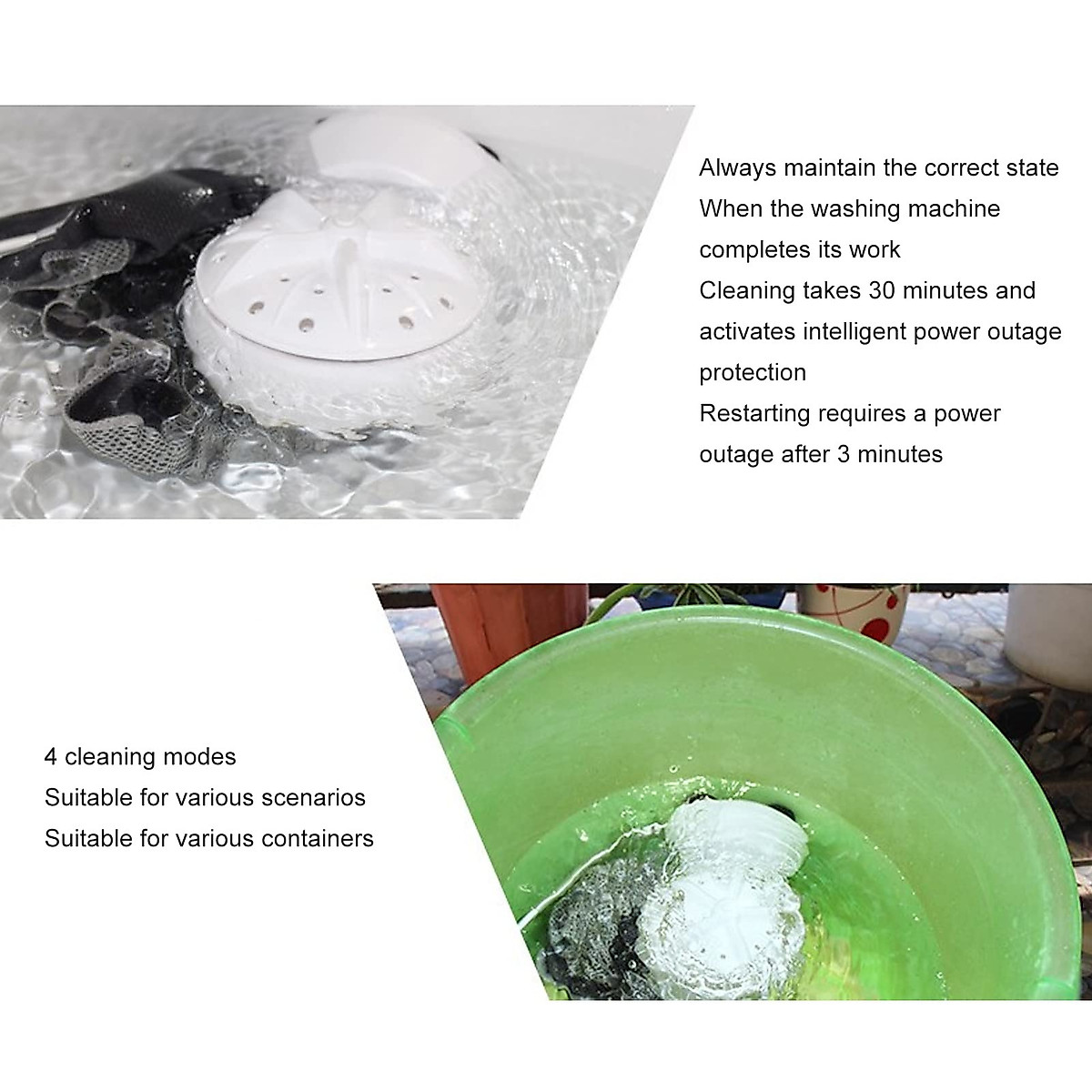 Always maintain the correct state
When the washing machine completes its work
Cleaning takes 30 minutes and activates intelligent power outage protection
Restarting requires a power outage after 3 minutes

4 cleaning modes
Suitable for various scenarios
Suitable for various containers