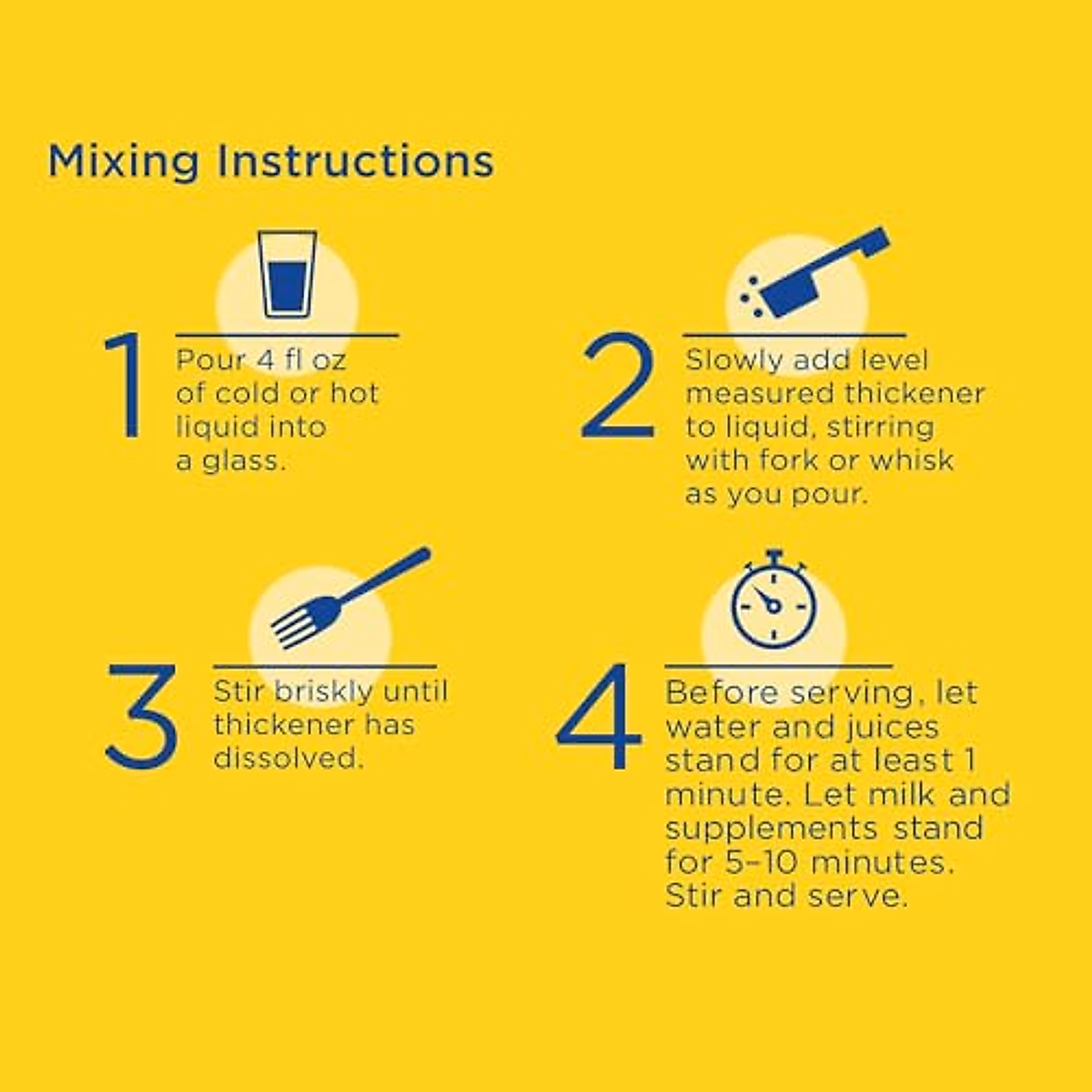 Mixing Instructions

1 Pour 4 fl oz of cold or hot liquid into a glass.

2 Slowly add level measured thickener to liquid, stirring with fork or whisk as you pour.

3 Stir briskly until thickener has dissolved.

4 Before serving, let water and juices stand for at least 1 minute. Let milk and supplements stand for 5–10 minutes. Stir and serve.