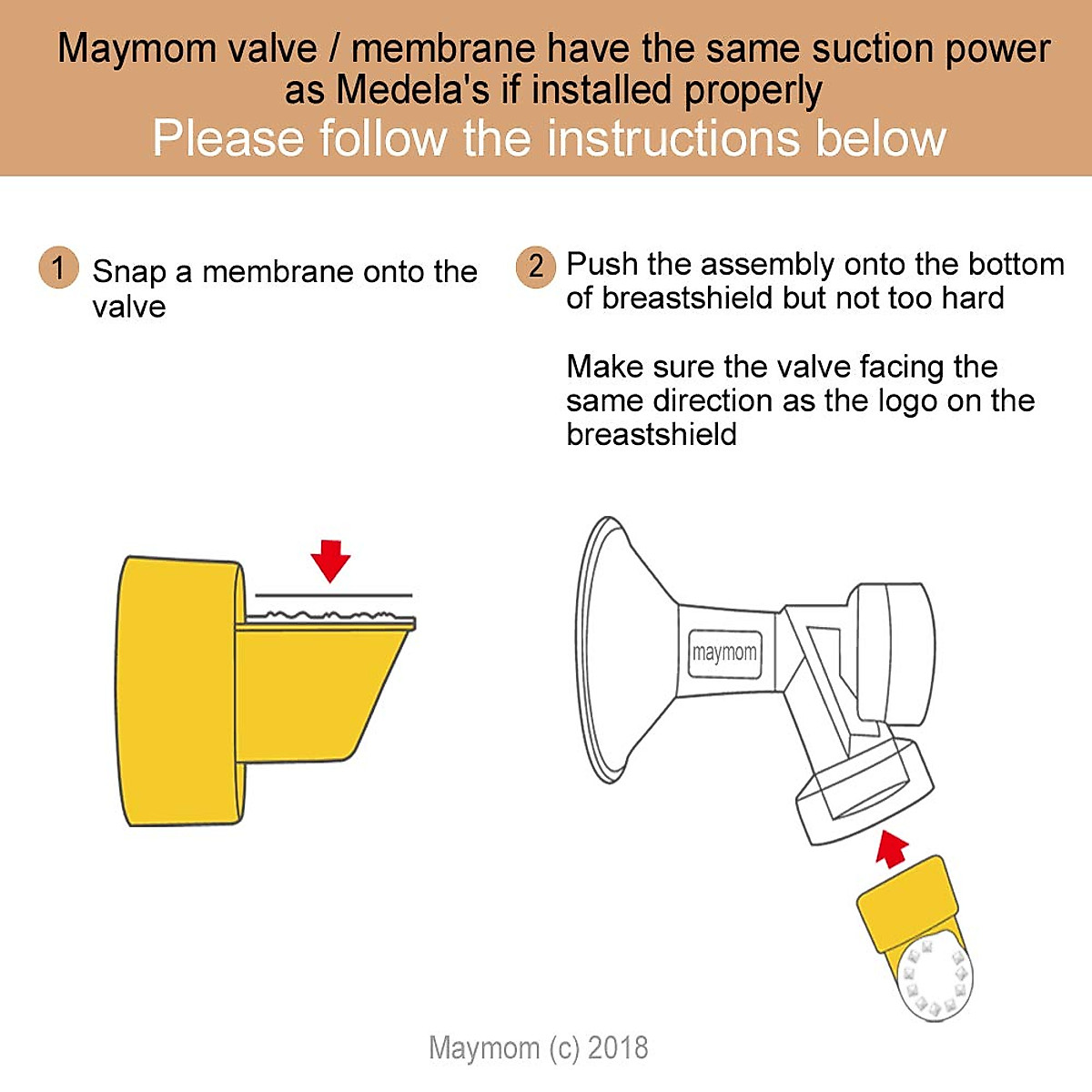 Maymom valve / membrane have the same suction power as Medela's if installed properly
Please follow the instructions below

1 Snap a membrane onto the valve

2 Push the assembly onto the bottom of breastshield but not too hard

Make sure the valve facing the same direction as the logo on the breastshield

maymom

Maymom (c) 2018