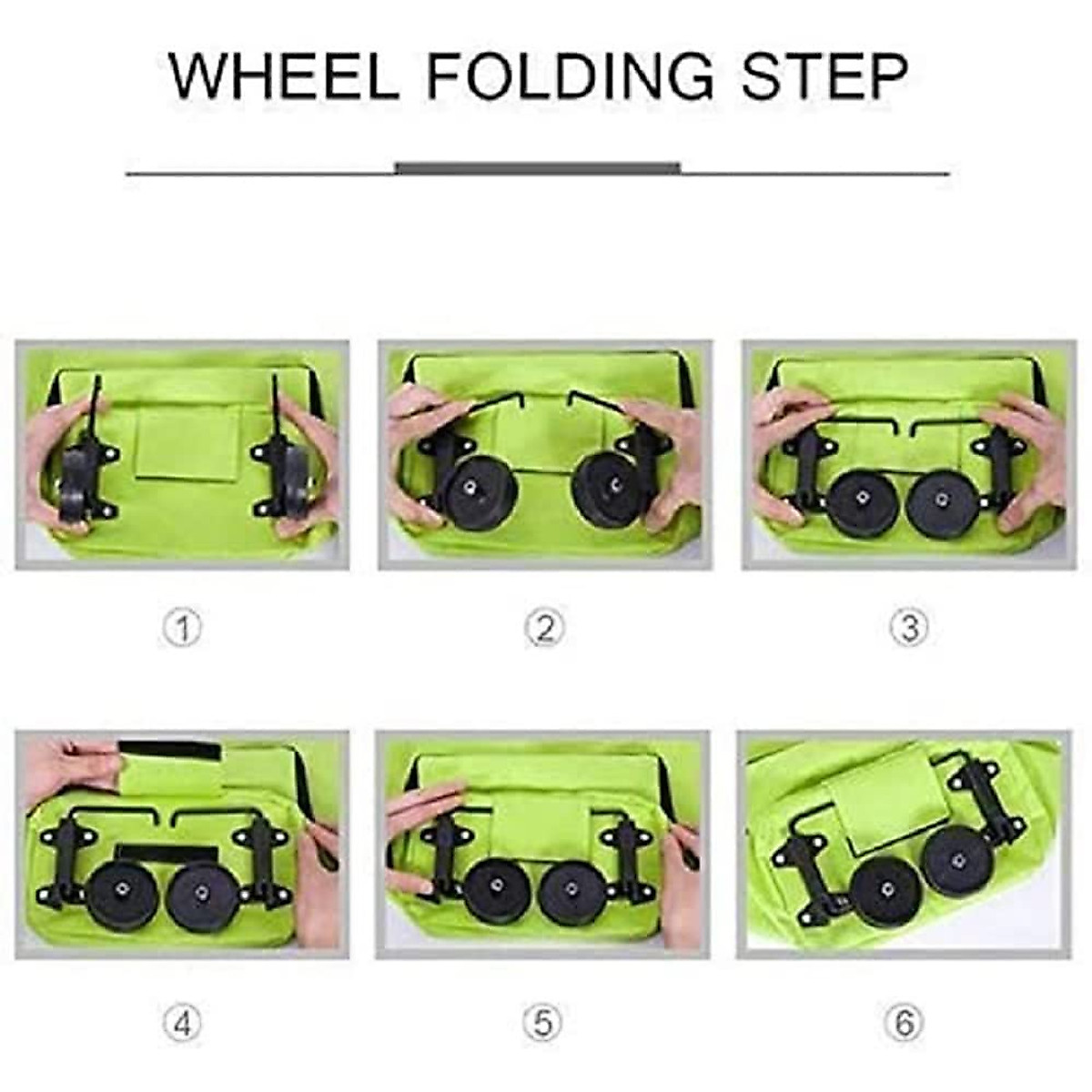 WHEEL FOLDING STEP

①

②

③

④

⑤

⑥