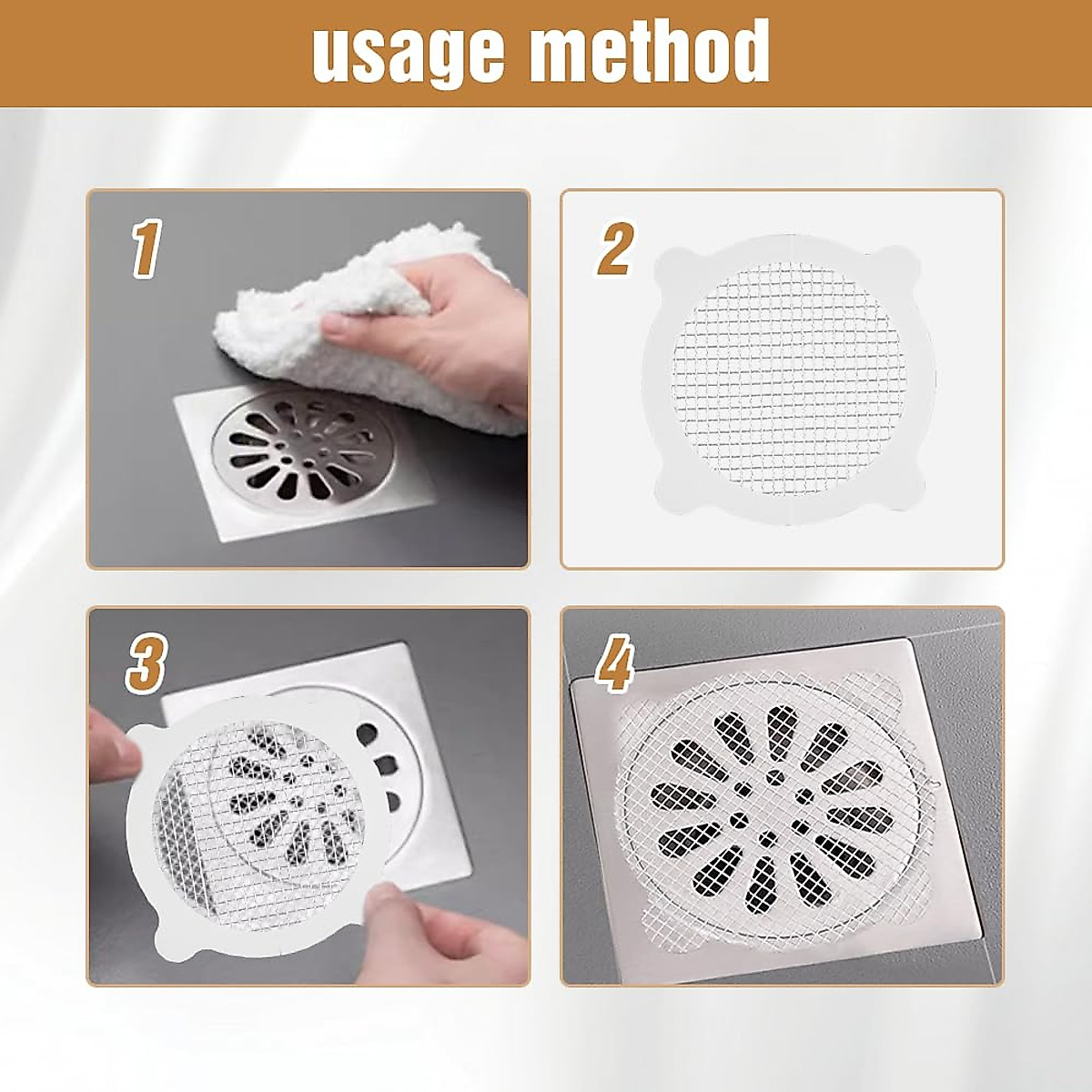 usage method

1

2

3

4