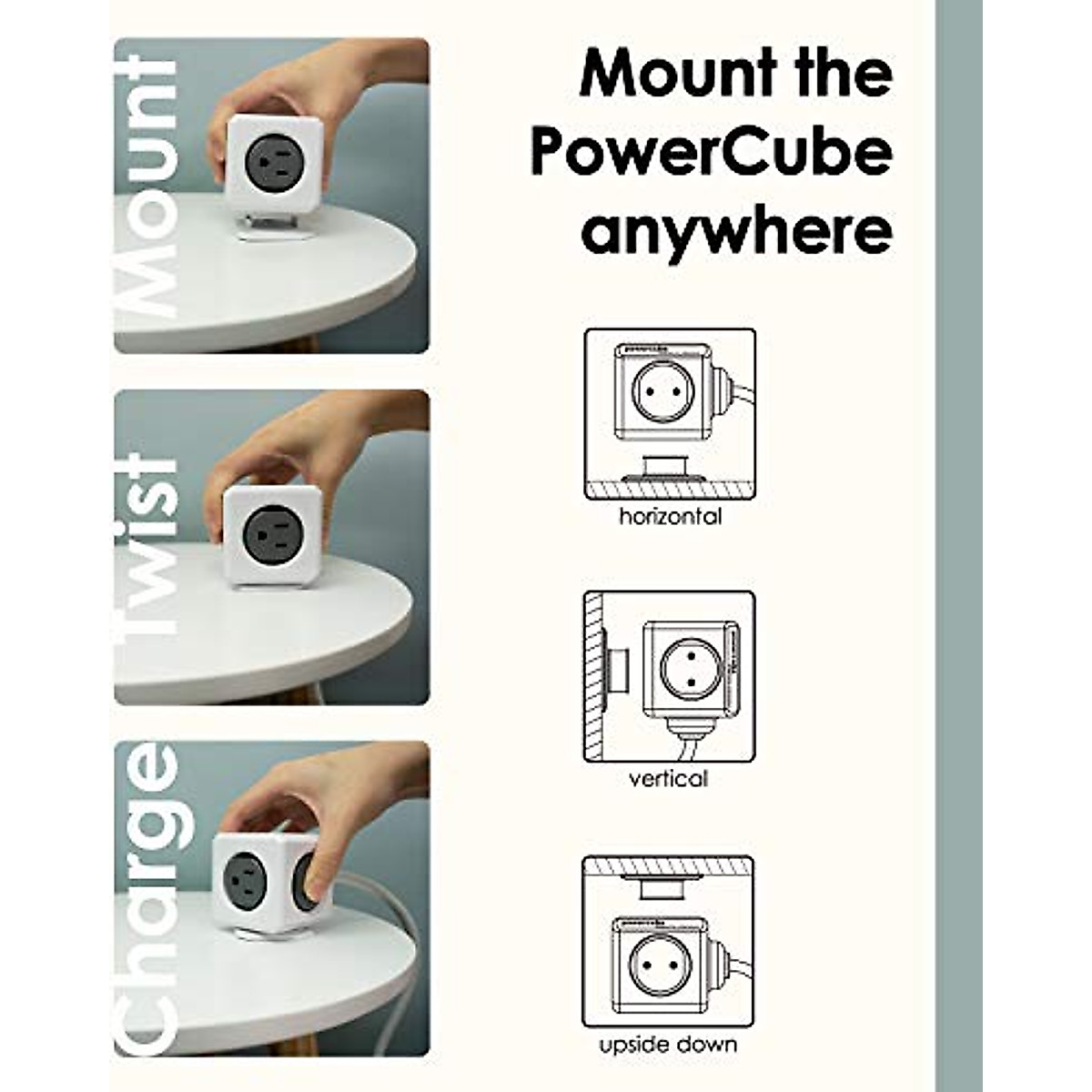 Mount

Twist

Charge

Mount the PowerCube anywhere

powercube

horizontal

vertical

powercube

upside down