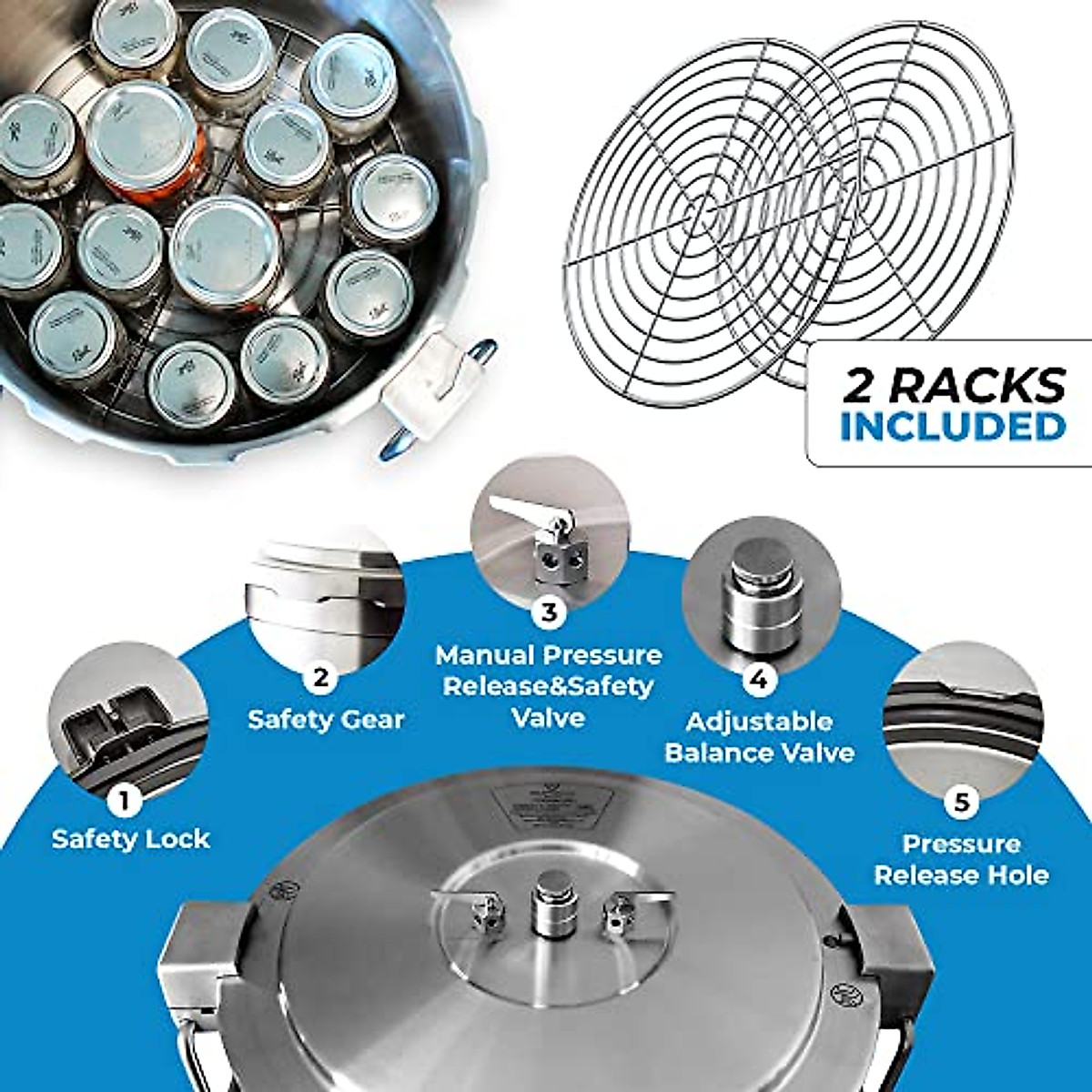 2 RACKS INCLUDED

1
Safety Lock

2
Safety Gear

3
Manual Pressure Release&Safety Valve

4
Adjustable Balance Valve

5
Pressure Release Hole