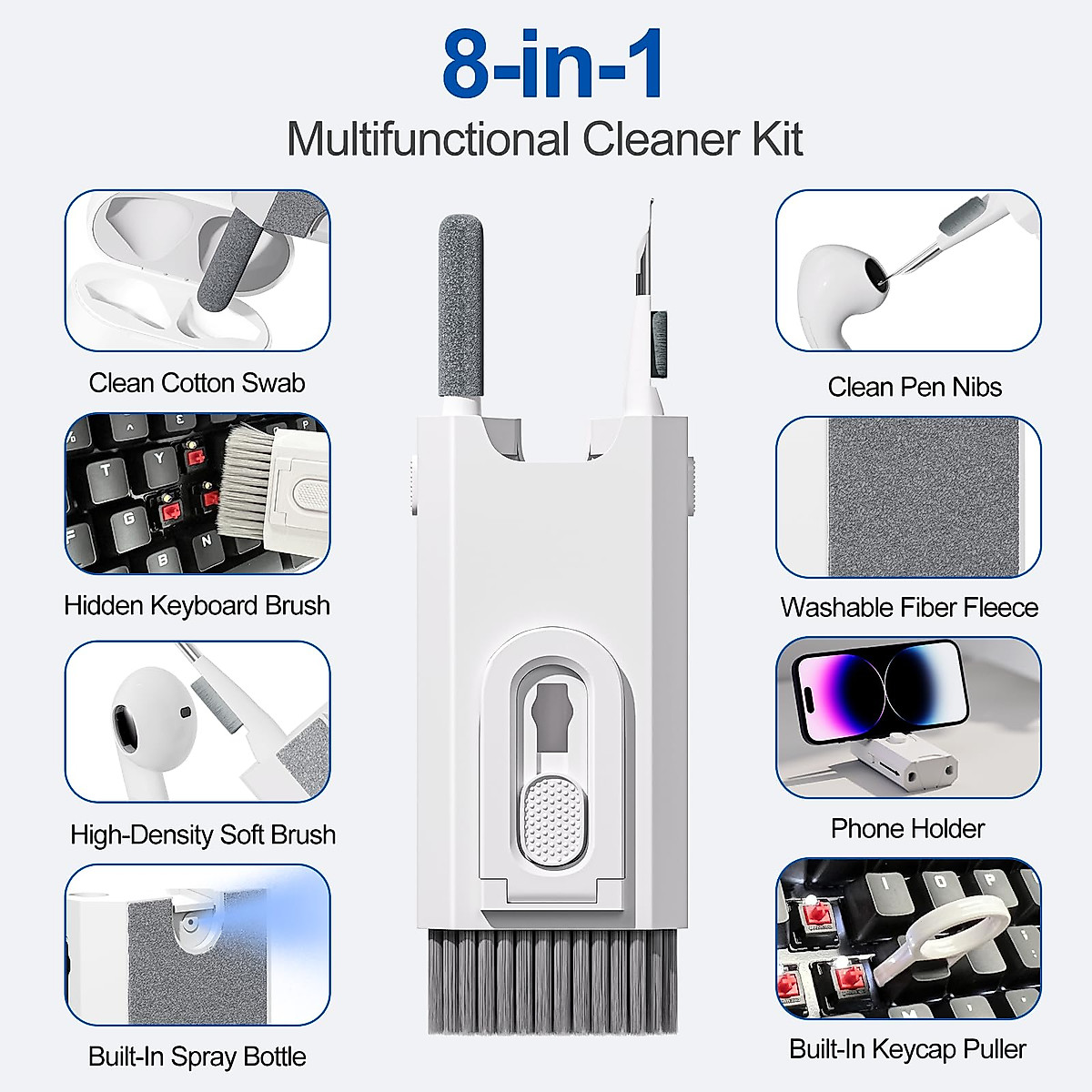 8-in-1
Multifunctional Cleaner Kit

Clean Cotton Swab

Hidden Keyboard Brush

High-Density Soft Brush

Built-In Spray Bottle

Clean Pen Nibs

Washable Fiber Fleece

Phone Holder

Built-In Keycap Puller