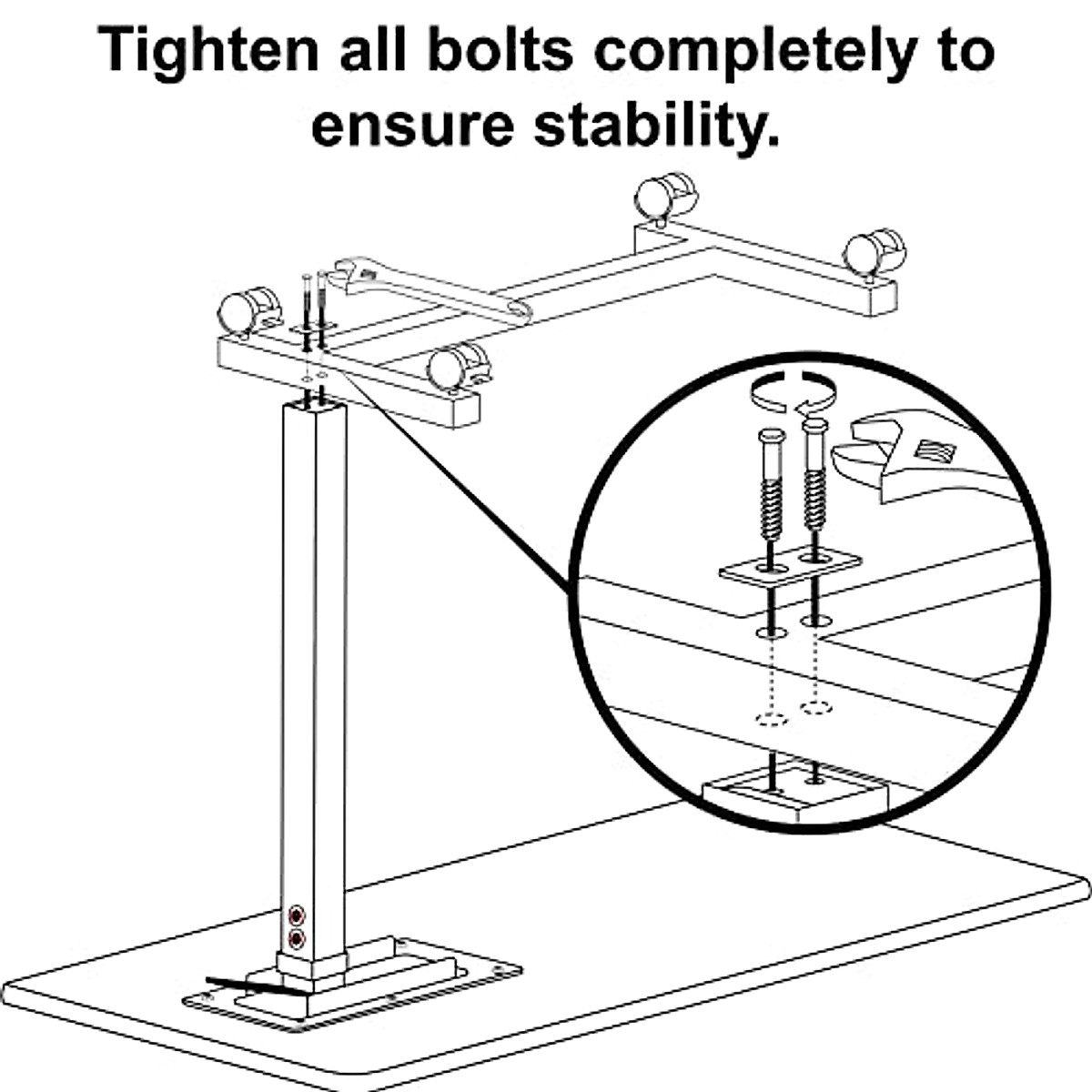 Tighten all bolts completely to ensure stability.