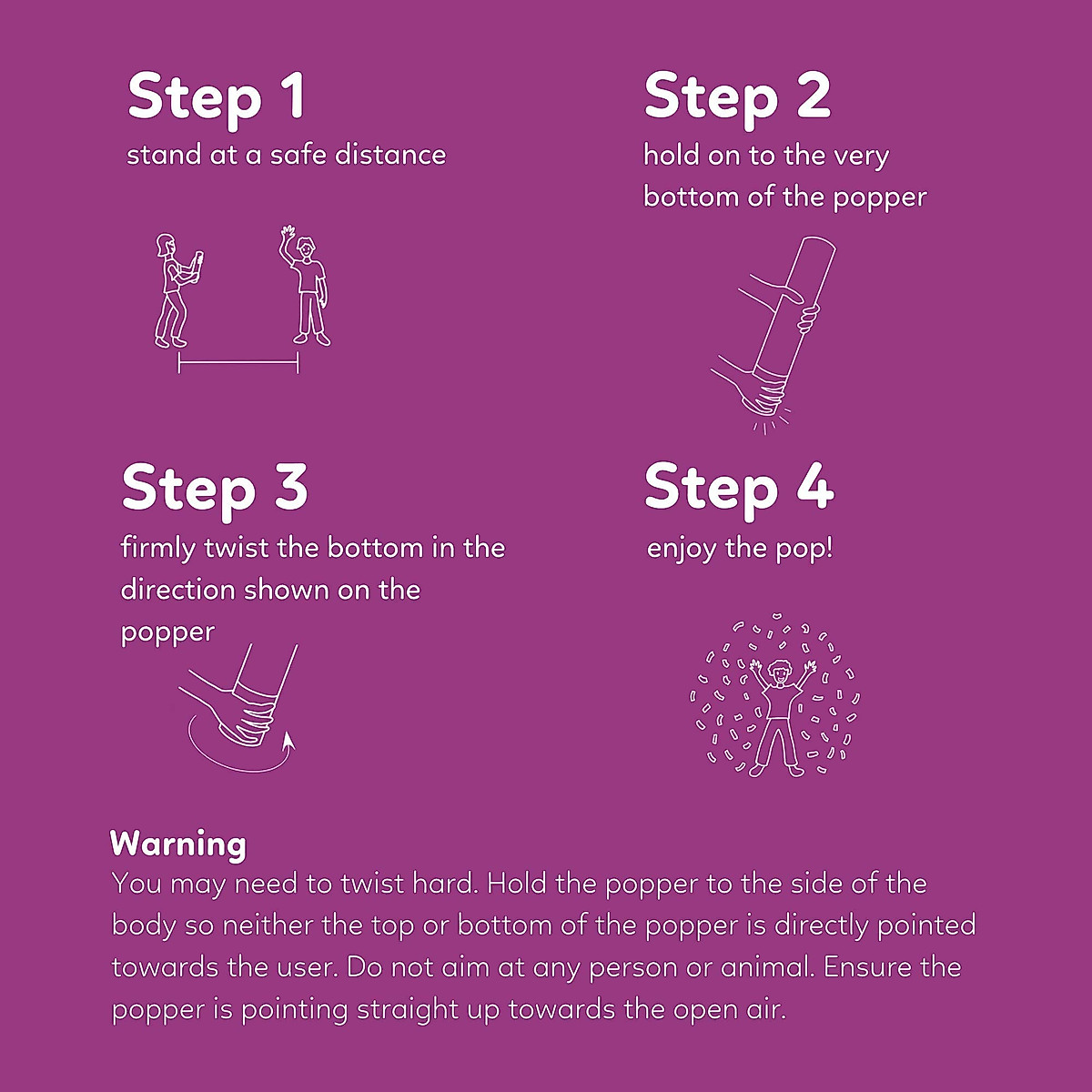 Step 1
stand at a safe distance

Step 2
hold on to the very bottom of the popper

Step 3
firmly twist the bottom in the direction shown on the popper

Step 4
enjoy the pop!

Warning
You may need to twist hard. Hold the popper to the side of the body so neither the top or bottom of the popper is directly pointed towards the user. Do not aim at any person or animal. Ensure the popper is pointing straight up towards the open air.