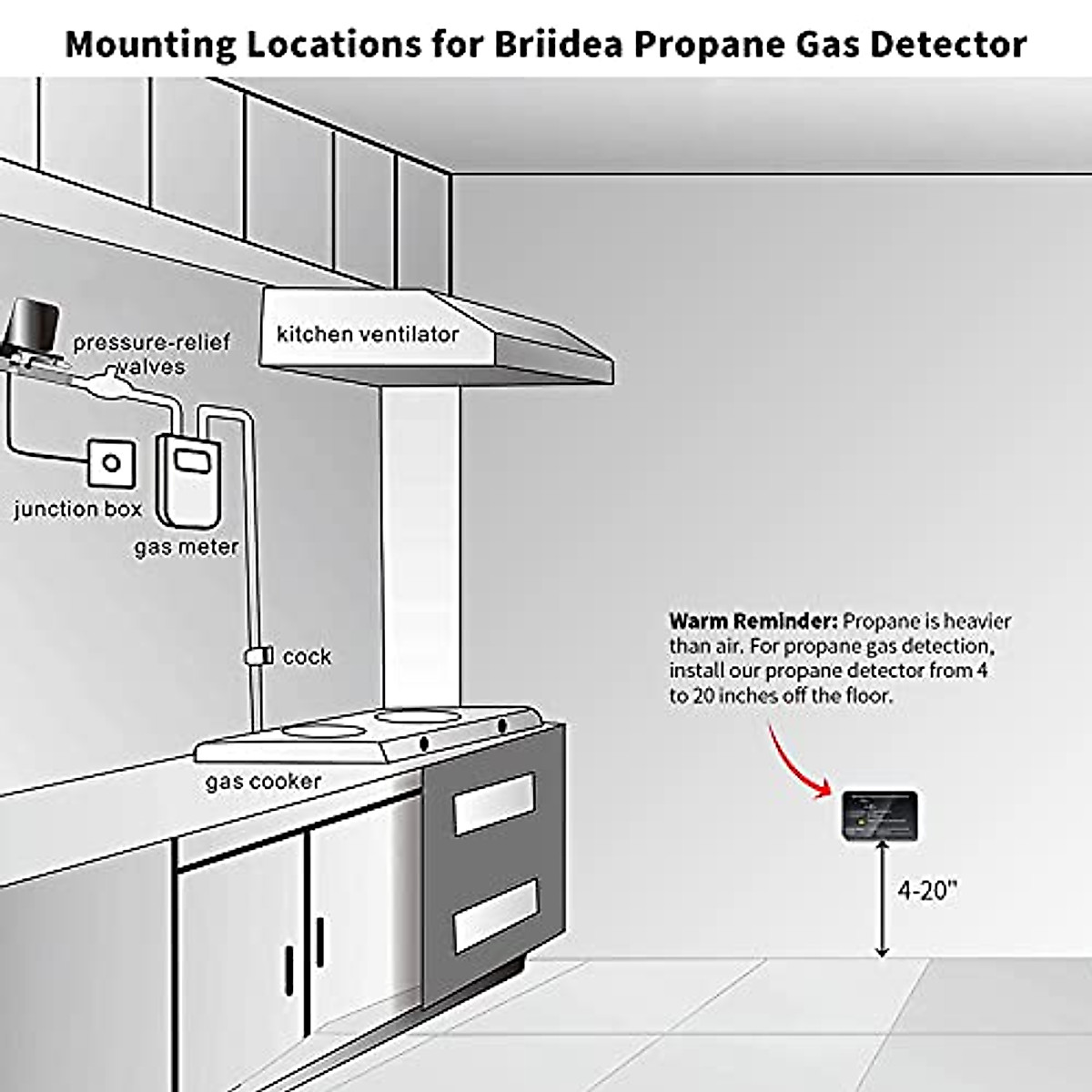 Mounting Locations for Briidea Propane Gas Detector

pressure-relief valves

kitchen ventilator

junction box

gas meter

cock

gas cooker

Warm Reminder: Propane is heavier than air. For propane gas detection, install our propane detector from 4 to 20 inches off the floor.

4-20"