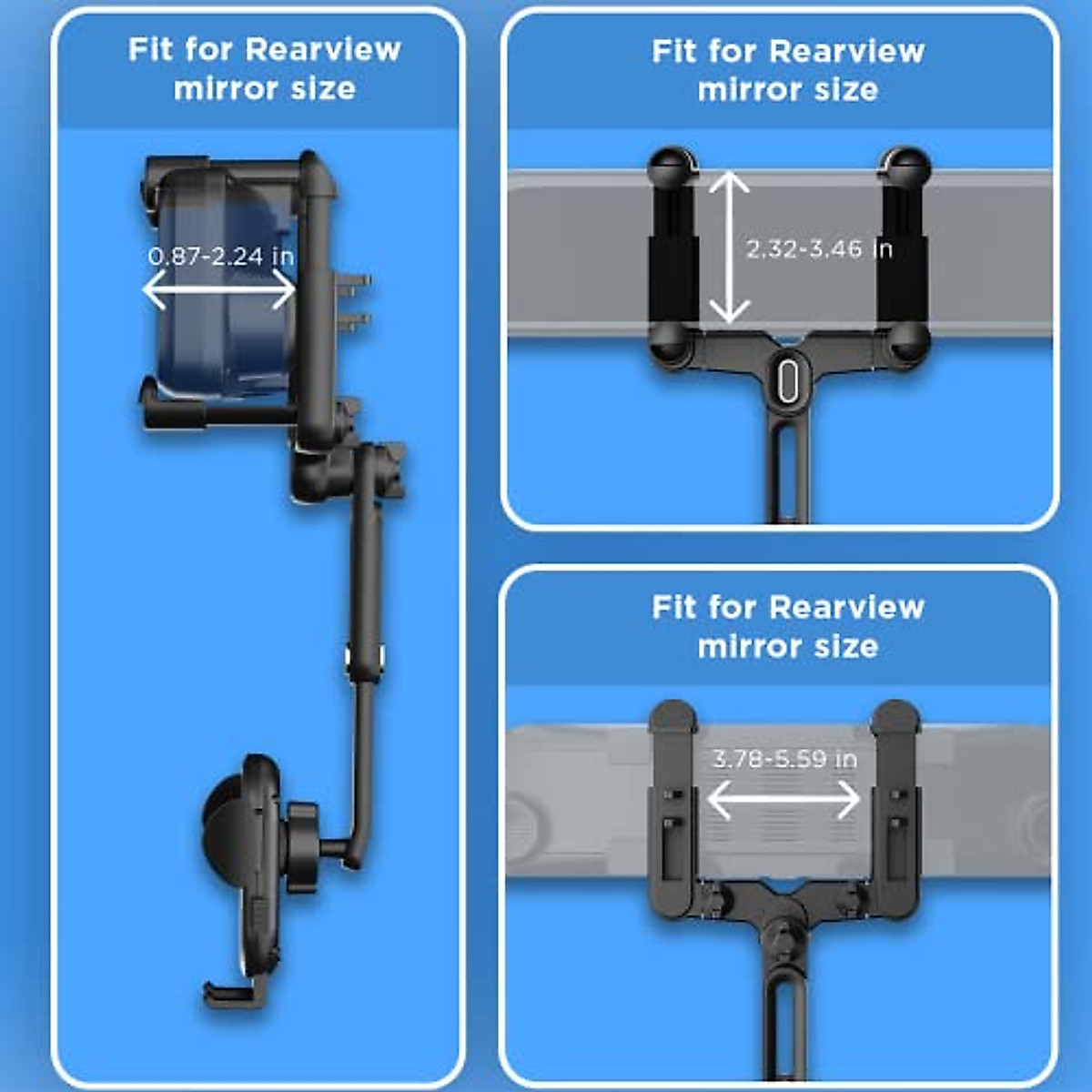 Fit for Rearview mirror size

0.87-2.24 in

Fit for Rearview mirror size

2.32-3.46 in

Fit for Rearview mirror size

3.78-5.59 in