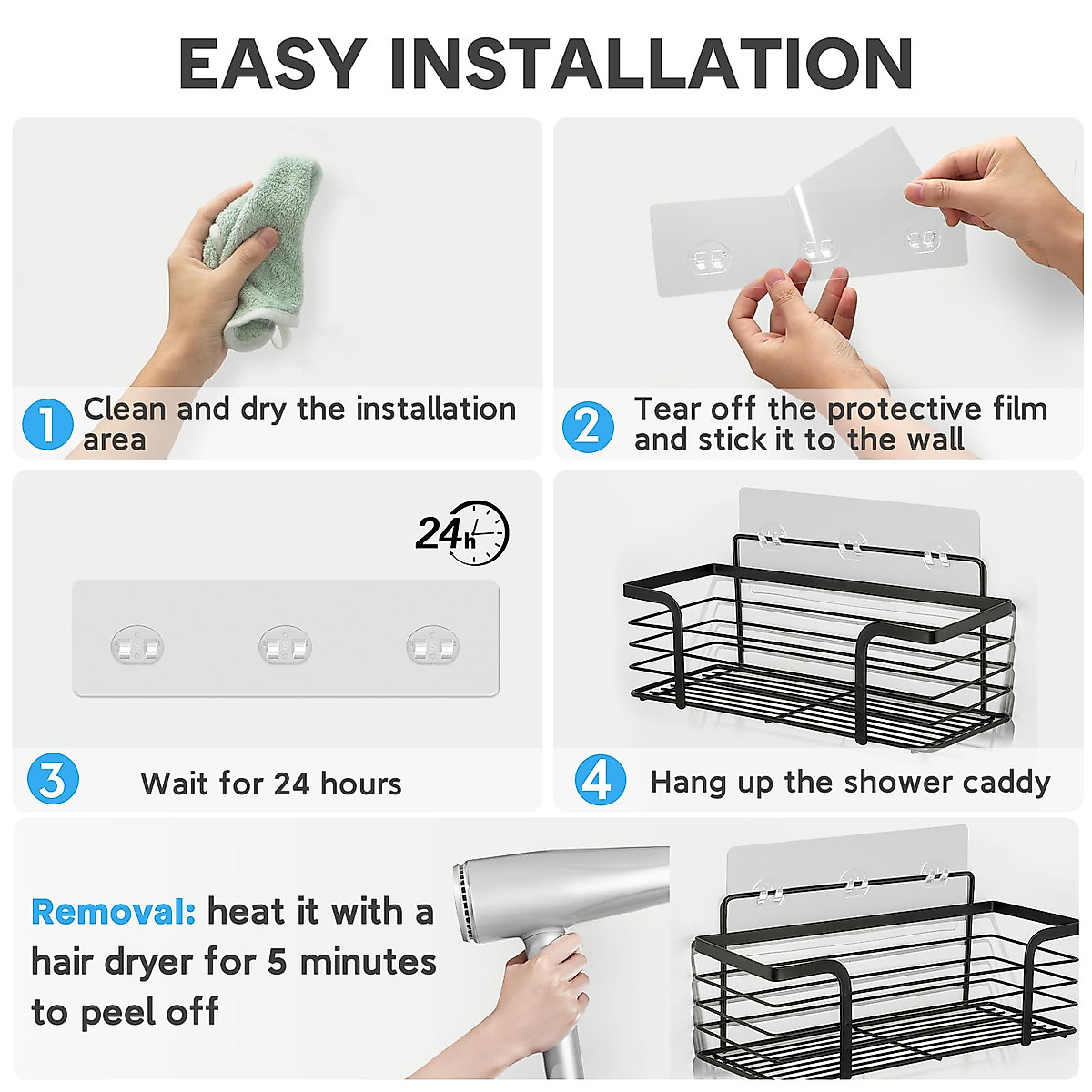 EASY INSTALLATION

1 Clean and dry the installation area

2 Tear off the protective film and stick it to the wall

24h

3 Wait for 24 hours

4 Hang up the shower caddy

Removal: heat it with a hair dryer for 5 minutes to peel off