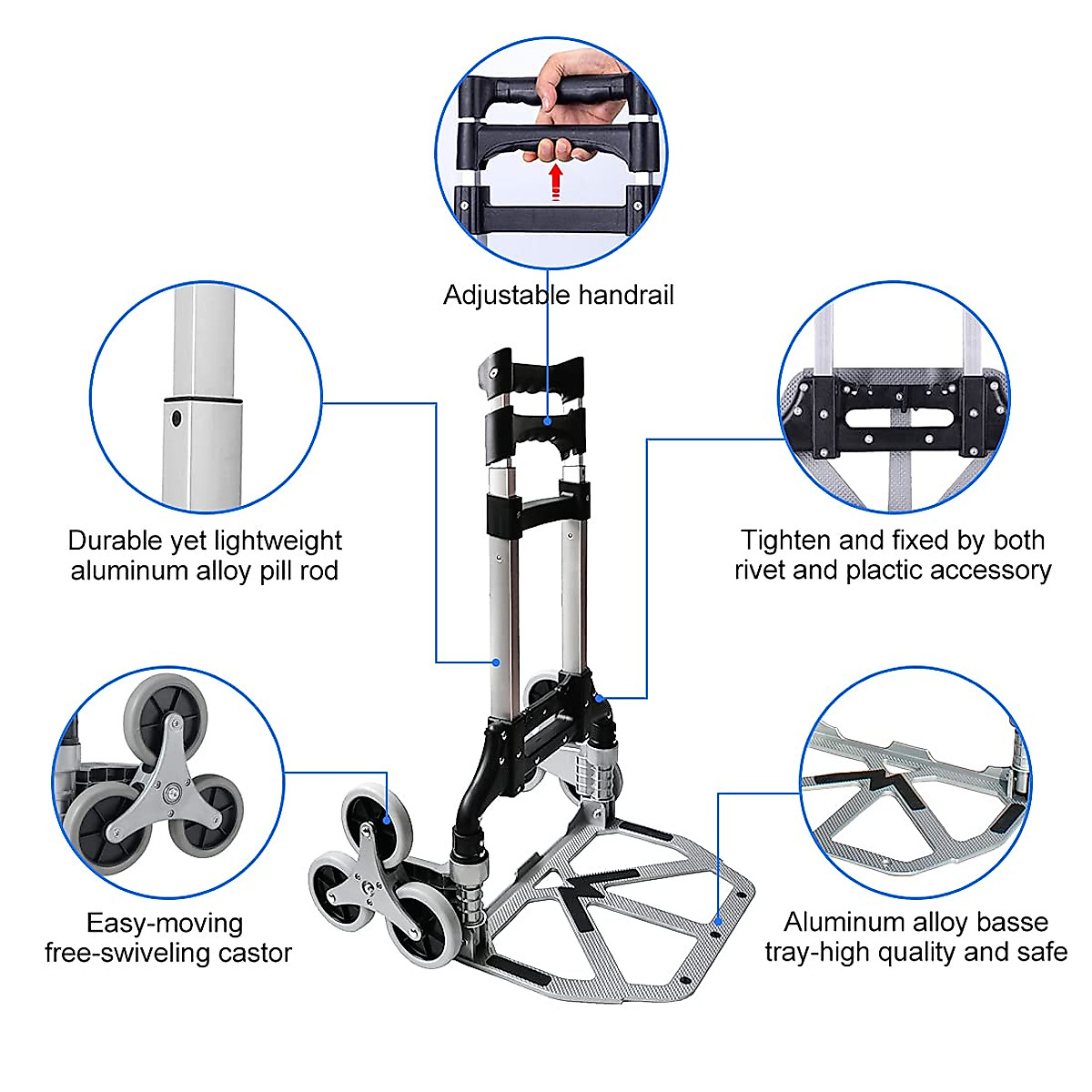 Adjustable handrail

Durable yet lightweight aluminum alloy pill rod

Tighten and fixed by both rivet and plactic accessory

Easy-moving free-swiveling castor

Aluminum alloy basse tray-high quality and safe