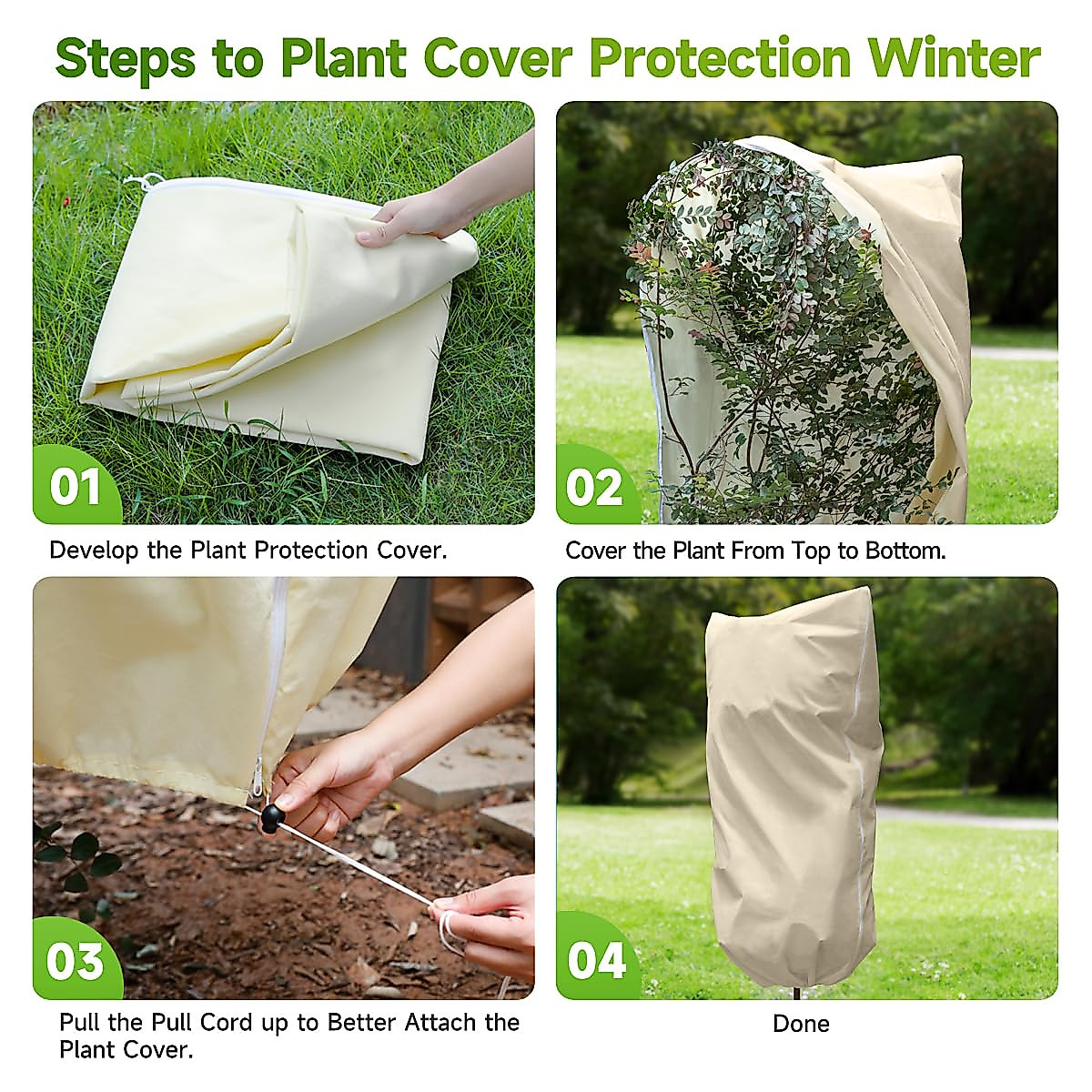 Steps to Plant Cover Protection Winter

01

Develop the Plant Protection Cover.

02

Cover the Plant From Top to Bottom.

03

Pull the Pull Cord up to Better Attach the Plant Cover.

04

Done