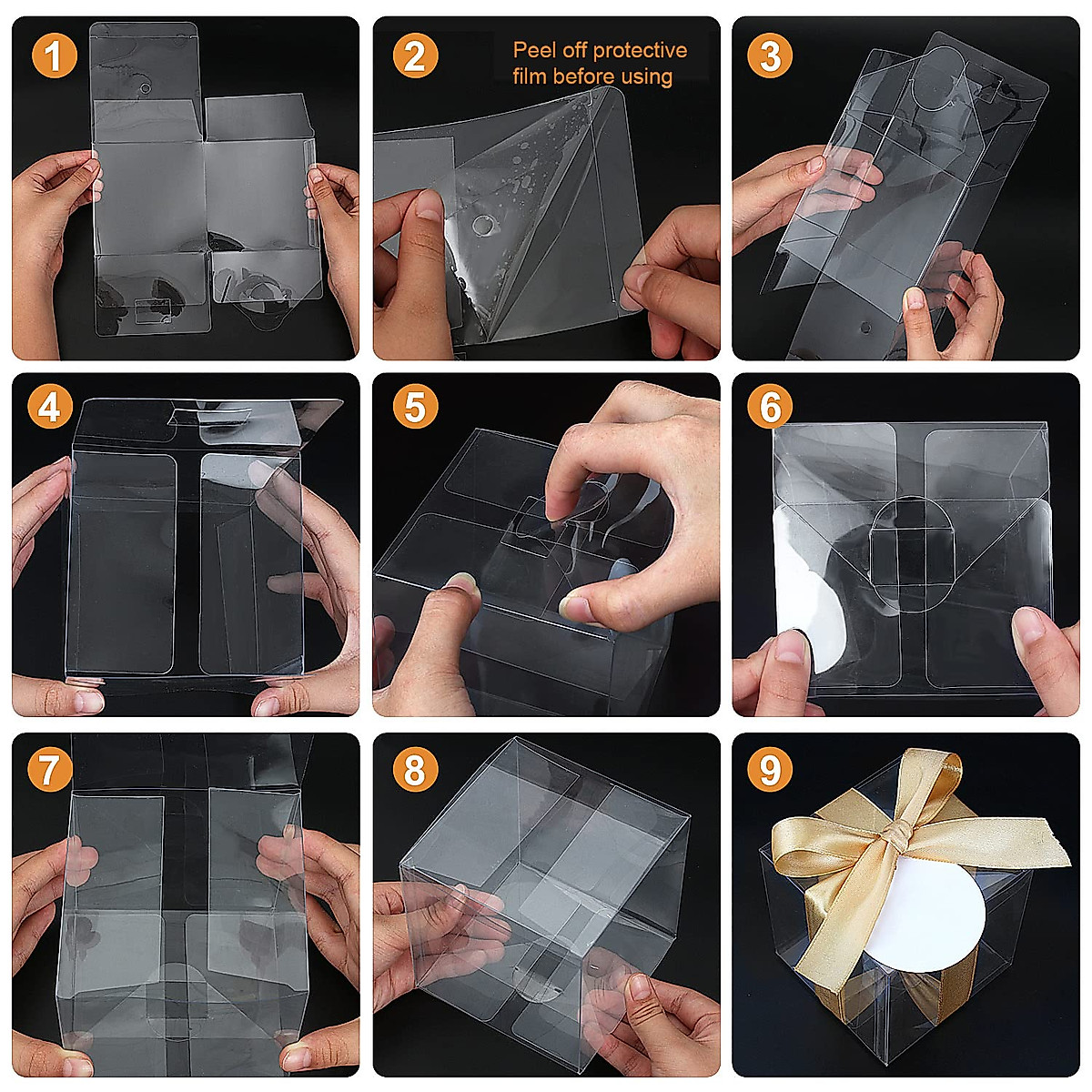 1

2

Peel off protective film before using

3

4

5

6

7

8

9