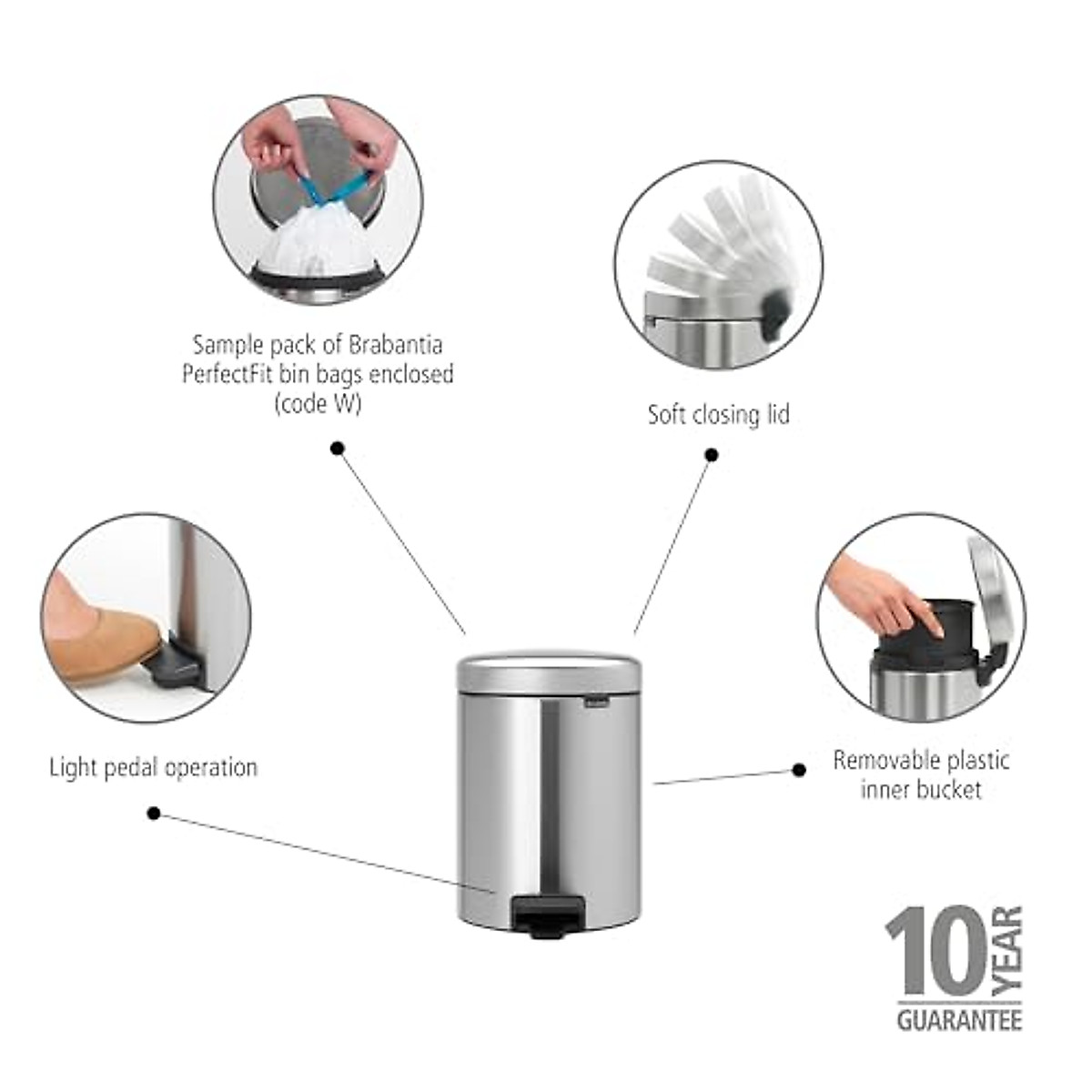 Sample pack of Brabantia PerfectFit bin bags enclosed (code W)

Soft closing lid

Light pedal operation

Removable plastic inner bucket

10 YEAR GUARANTEE