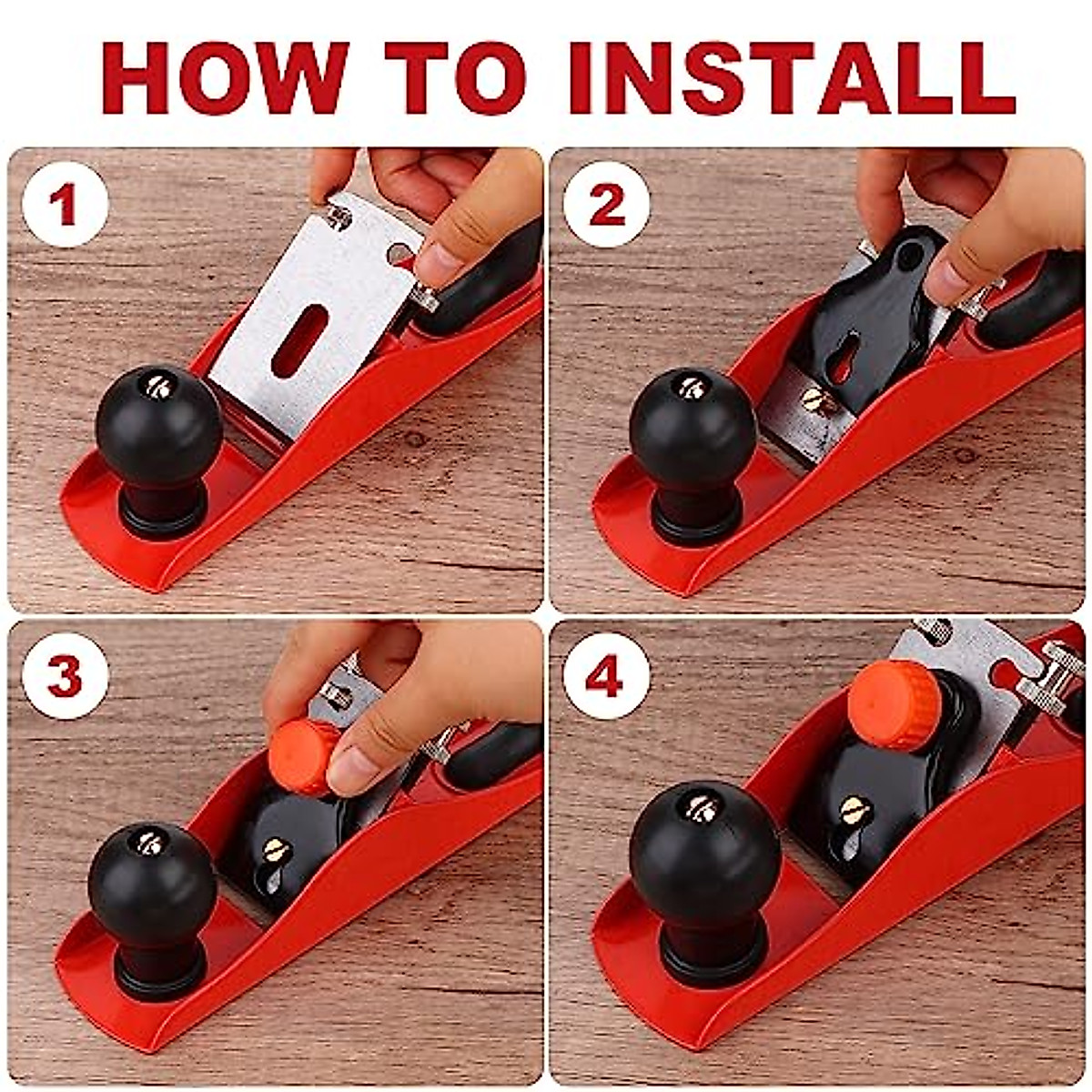 HOW TO INSTALL

1

2

3

4