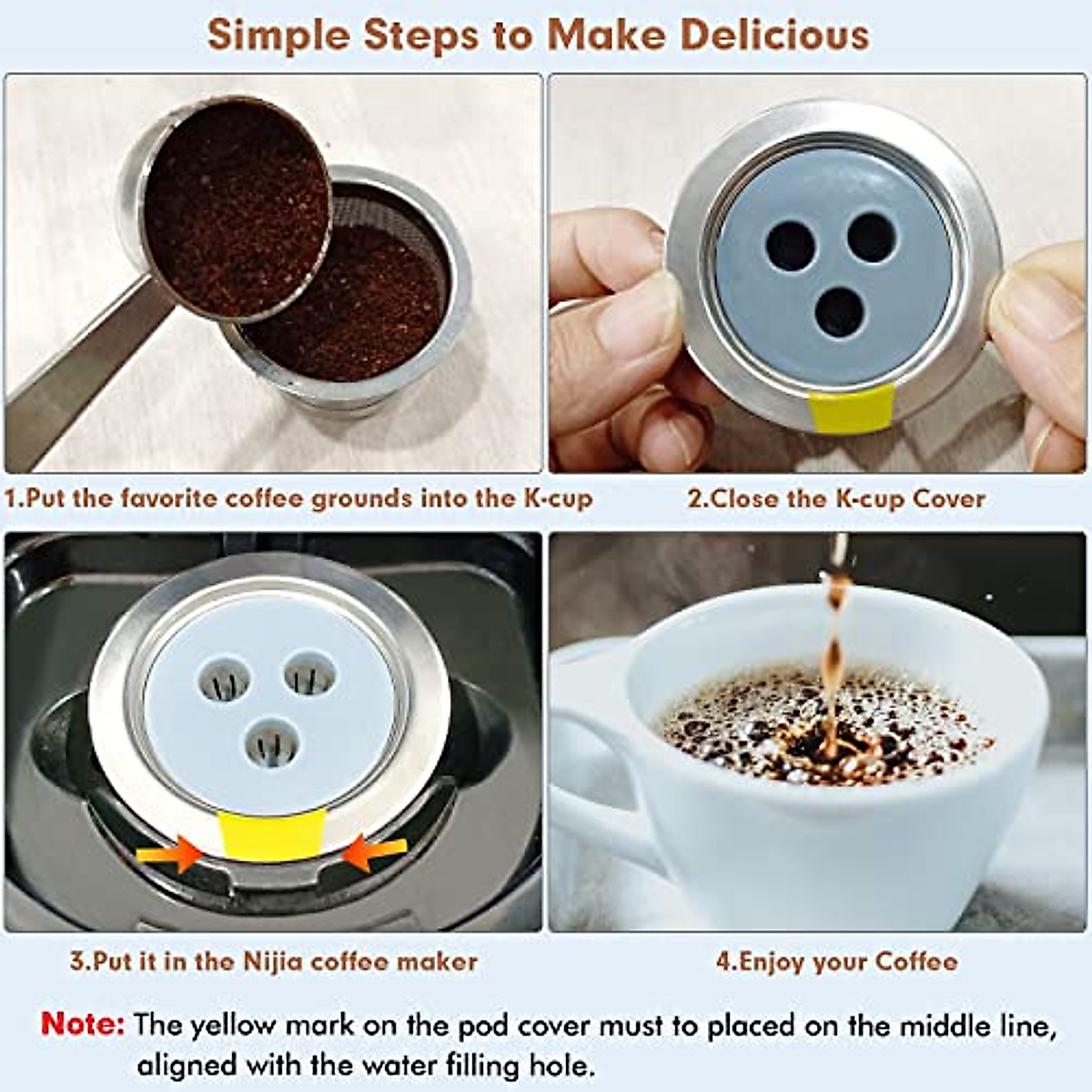 Simple Steps to Make Delicious

1.Put the favorite coffee grounds into the K-cup

2.Close the K-cup Cover

3.Put it in the Nijia coffee maker

4.Enjoy your Coffee

Note: The yellow mark on the pod cover must to placed on the middle line, aligned with the water filling hole.