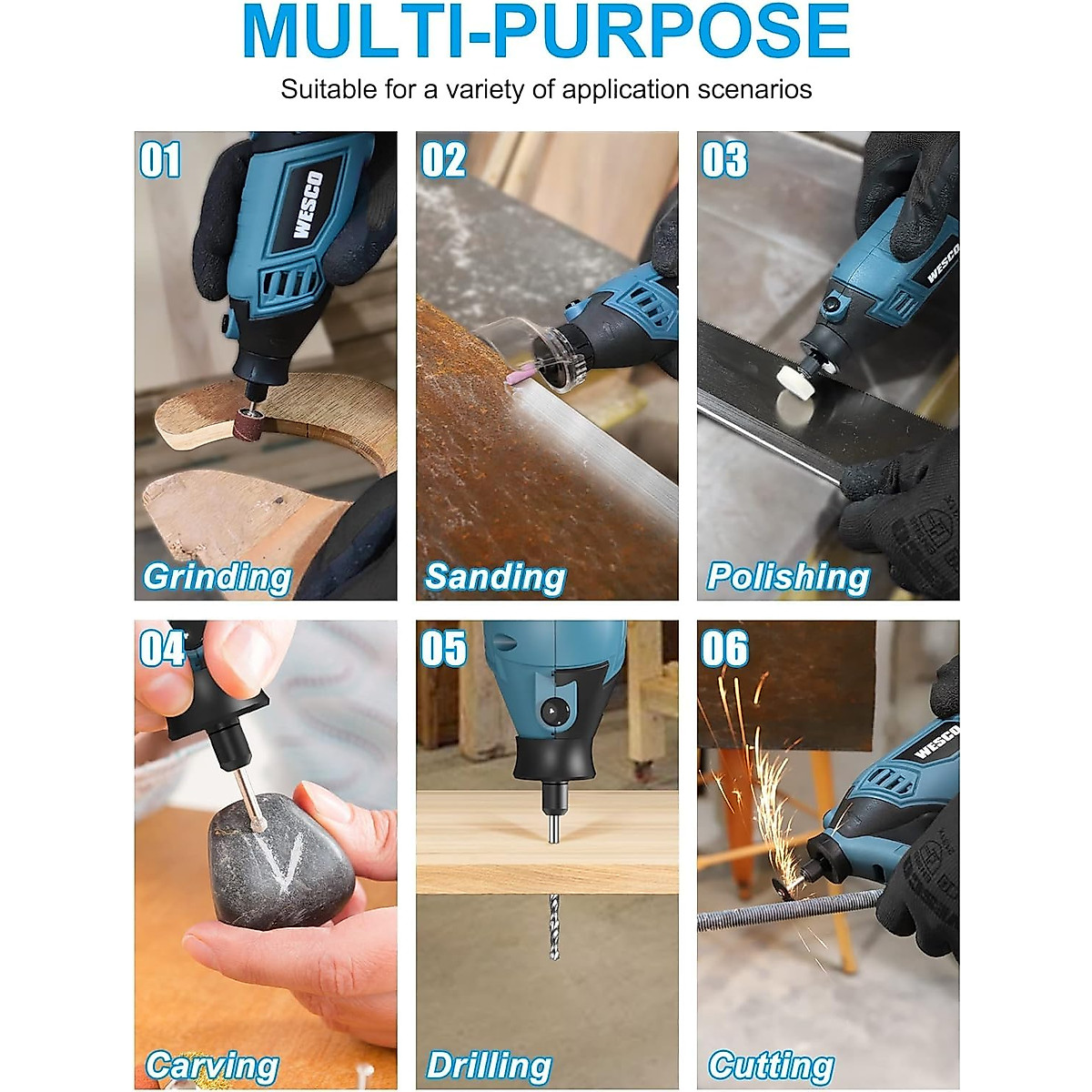 MULTI-PURPOSE

Suitable for a variety of application scenarios

01
WESCO
Grinding

02
Sanding

03
WESCO
Polishing

04
Carving

05
Drilling

06
WESCO
Cutting