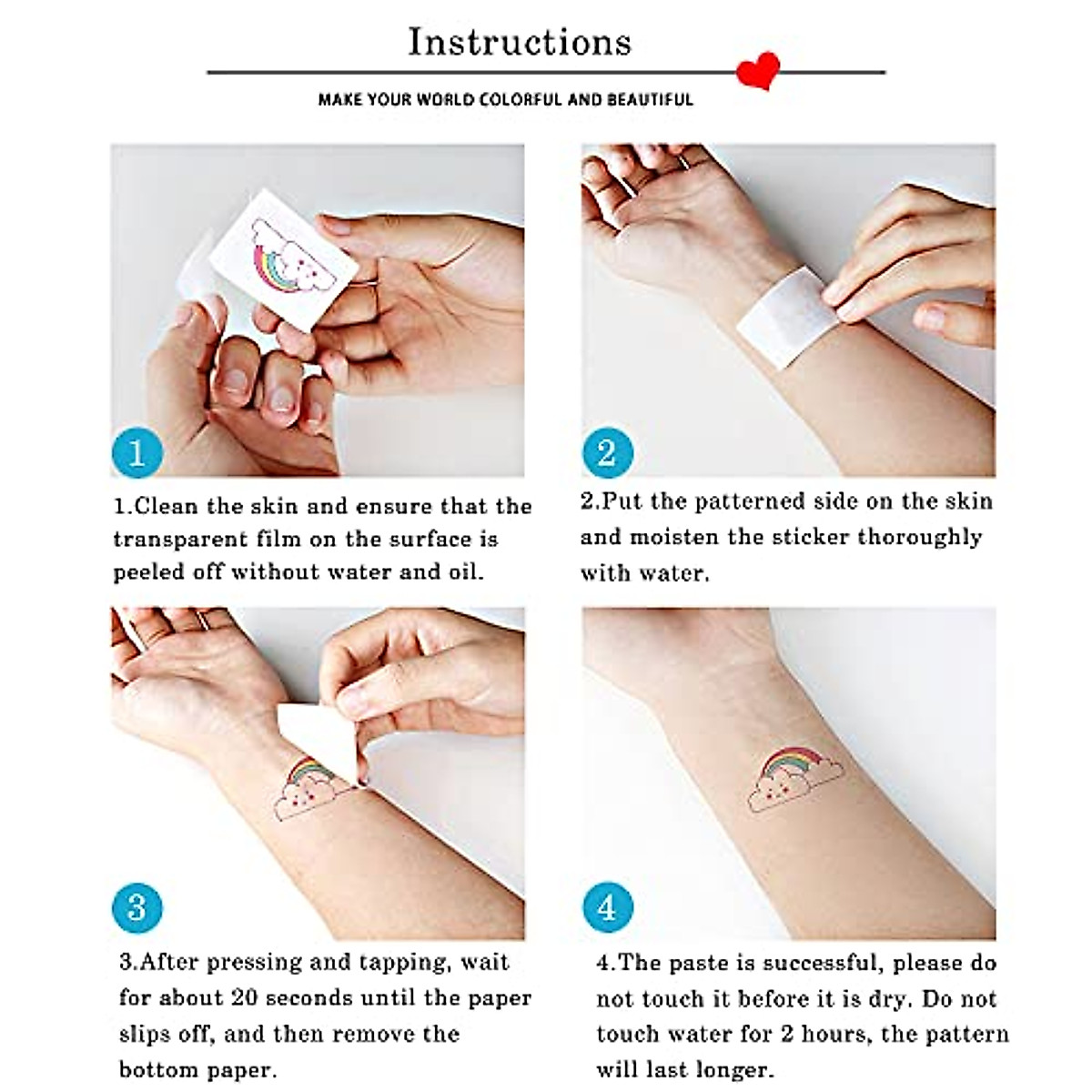 Instructions

MAKE YOUR WORLD COLORFUL AND BEAUTIFUL

1

1.Clean the skin and ensure that the transparent film on the surface is peeled off without water and oil.

2

2.Put the patterned side on the skin and moisten the sticker thoroughly with water.

3

3.After pressing and tapping, wait for about 20 seconds until the paper slips off, and then remove the bottom paper.

4

4.The paste is successful, please do not touch it before it is dry. Do not touch water for 2 hours, the pattern will last longer.