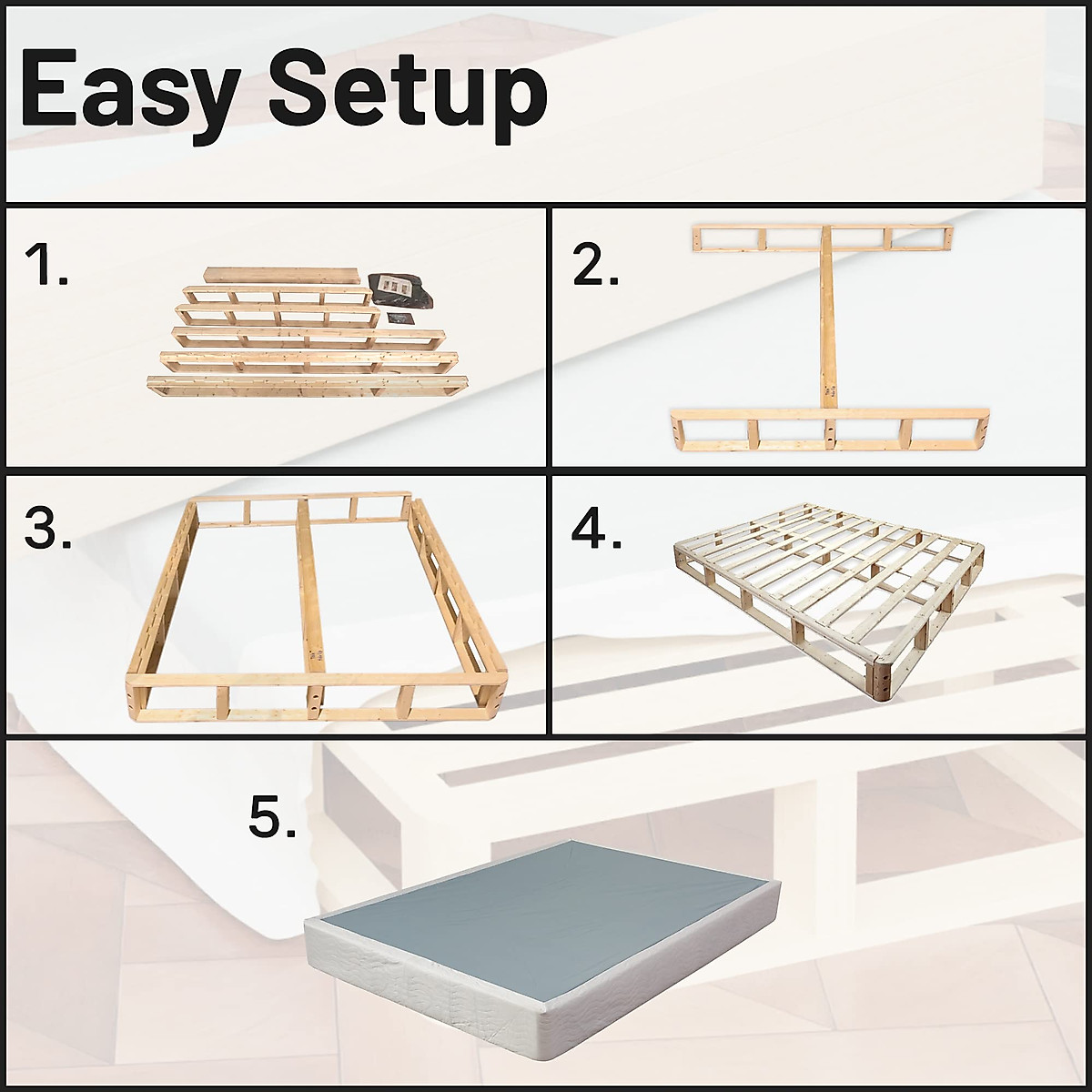 Easy Setup

1.

2.

3.

4.

5.